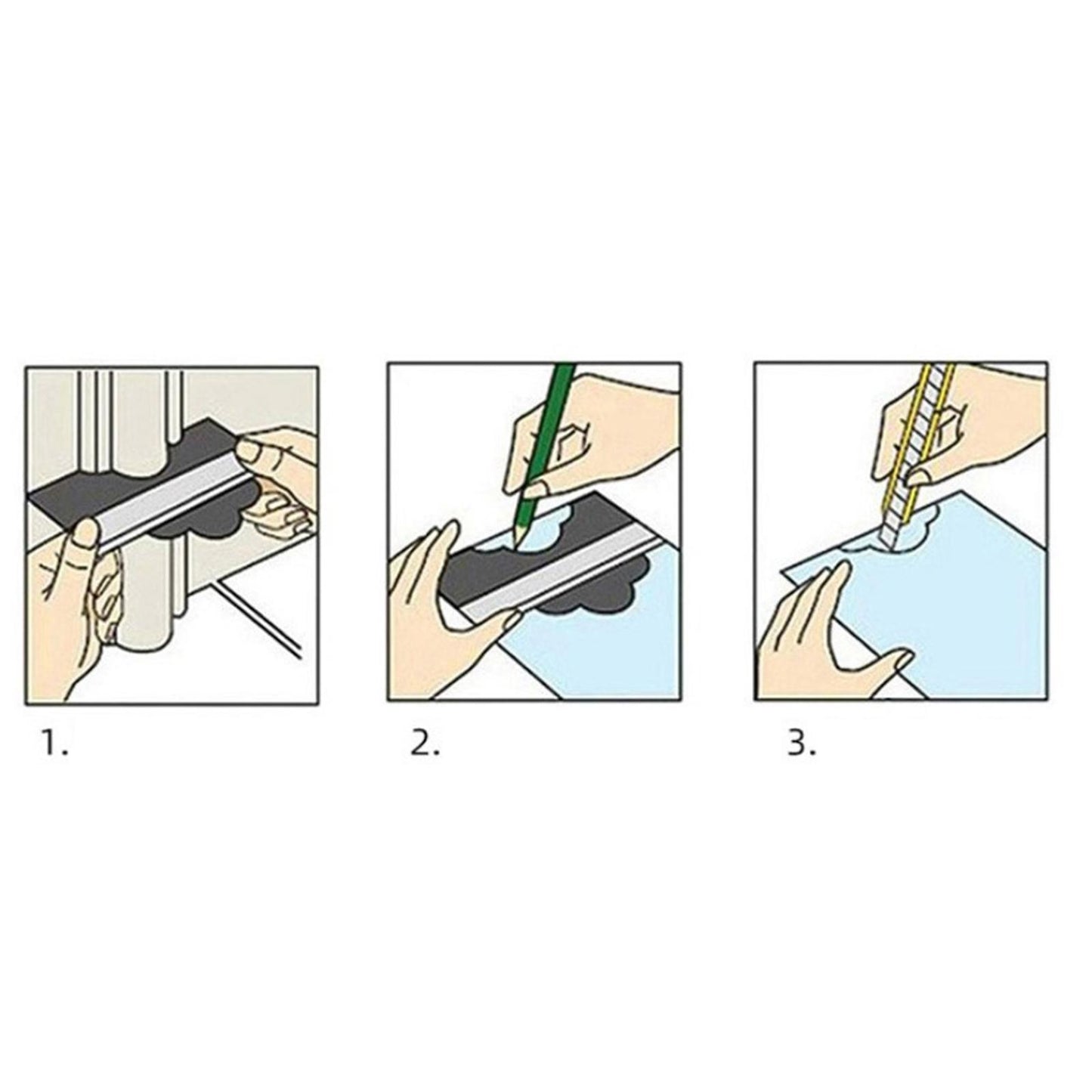 1.

2.

3.