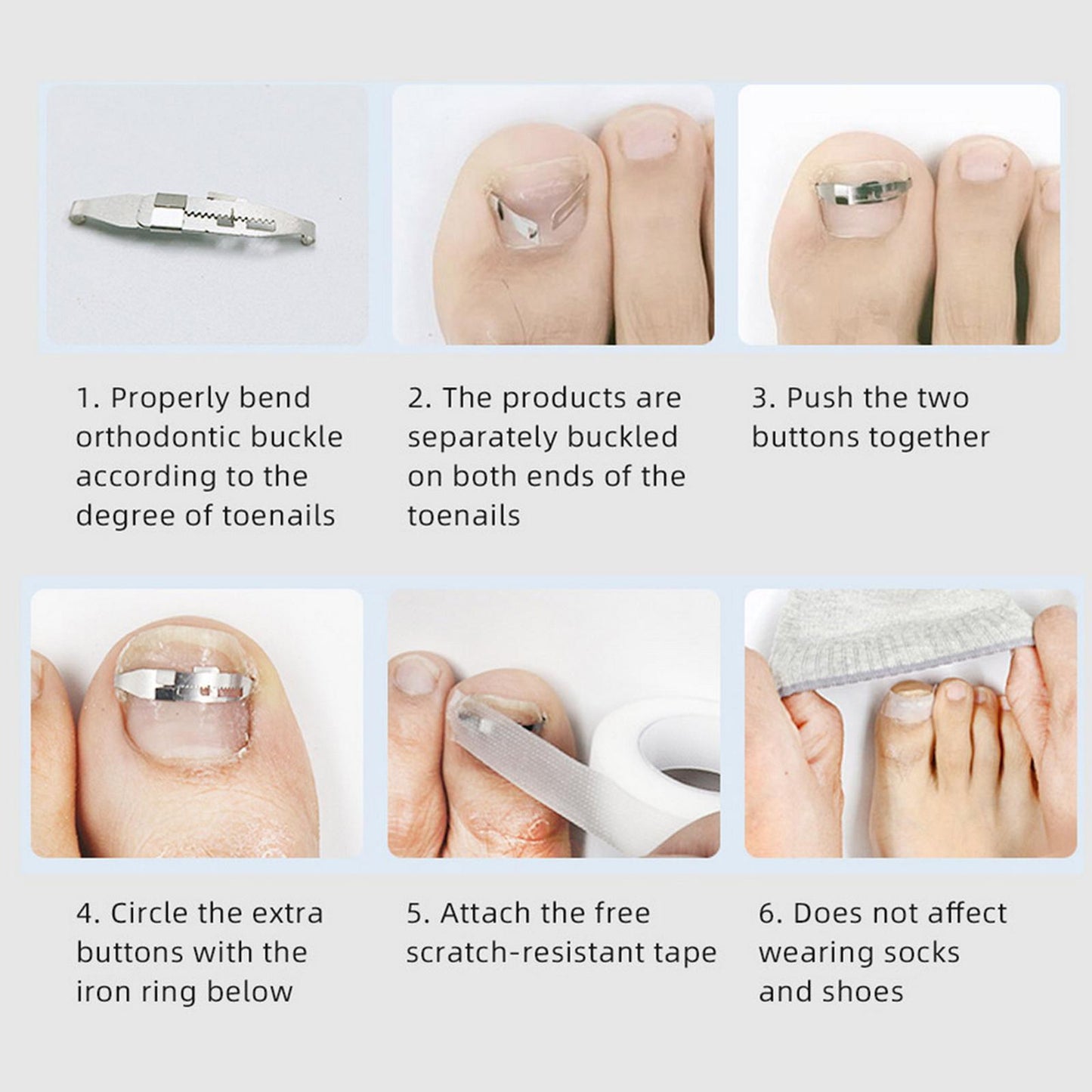 1. Properly bend orthodontic buckle according to the degree of toenails

2. The products are separately buckled on both ends of the toenails

3. Push the two buttons together

4. Circle the extra buttons with the iron ring below

5. Attach the free scratch-resistant tape

6. Does not affect wearing socks and shoes