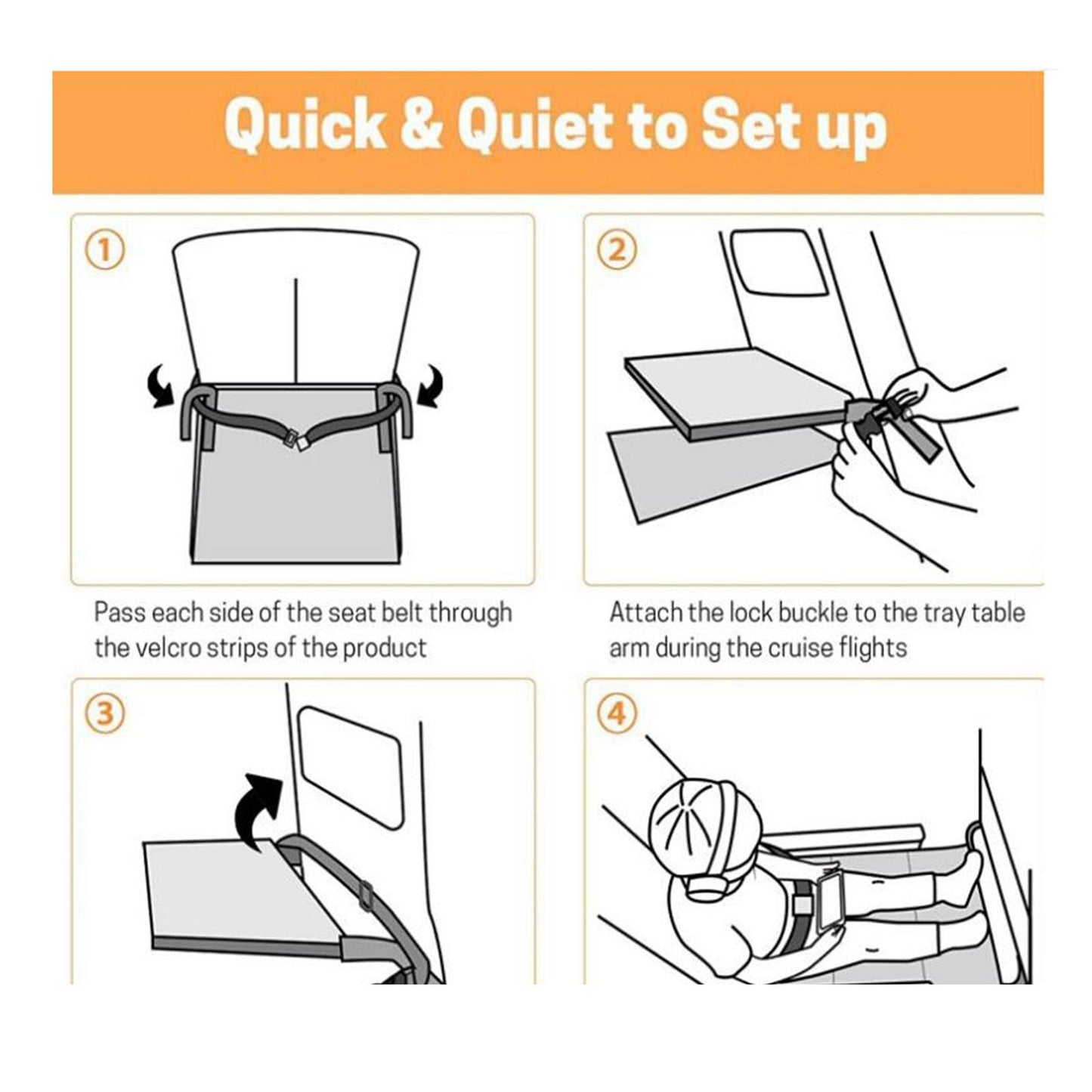 Quick & Quiet to Set up

①

Pass each side of the seat belt through the velcro strips of the product

②

Attach the lock buckle to the tray table arm during the cruise flights

③

④