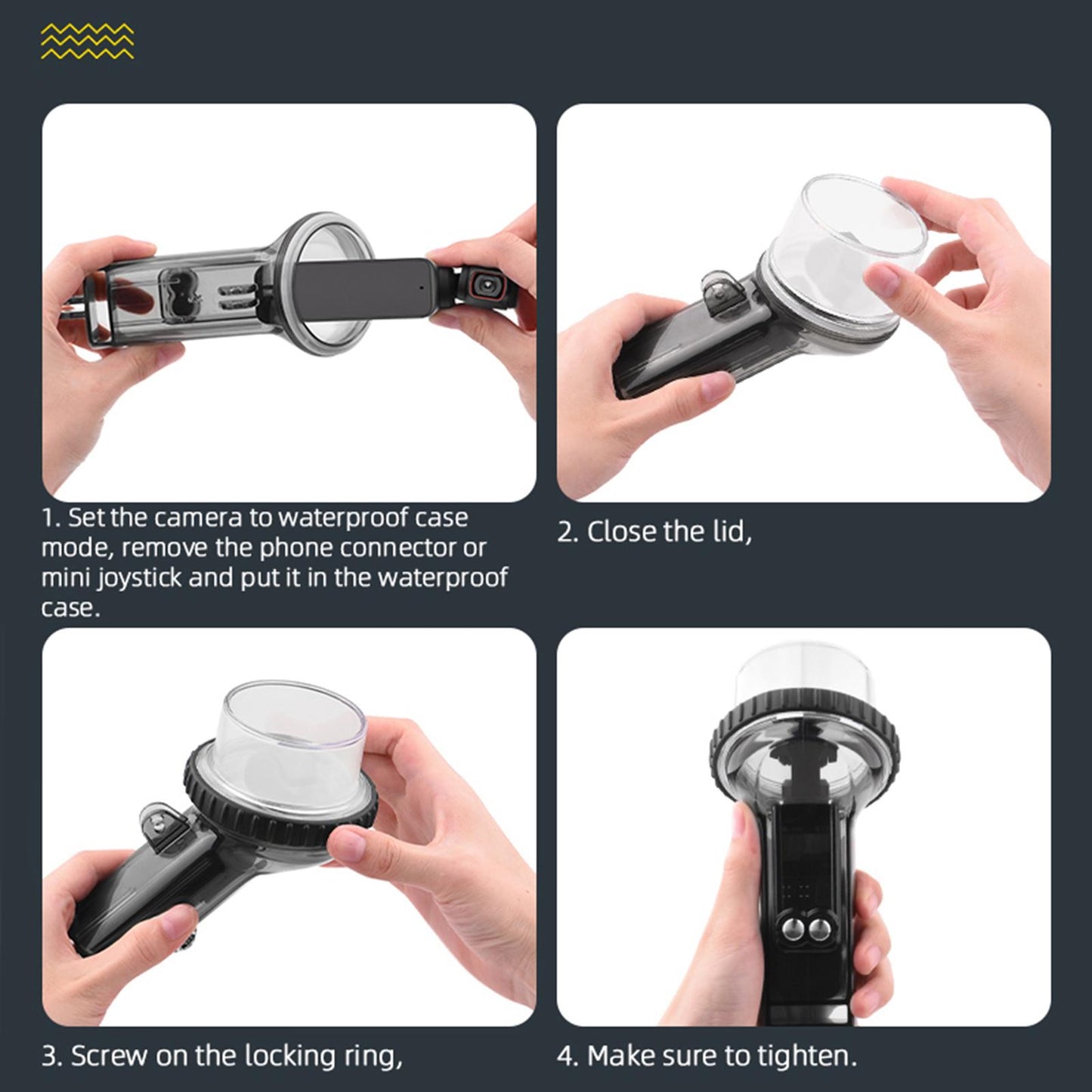 1. Set the camera to waterproof case mode, remove the phone connector or mini joystick and put it in the waterproof case.

2. Close the lid,

3. Screw on the locking ring,

4. Make sure to tighten.