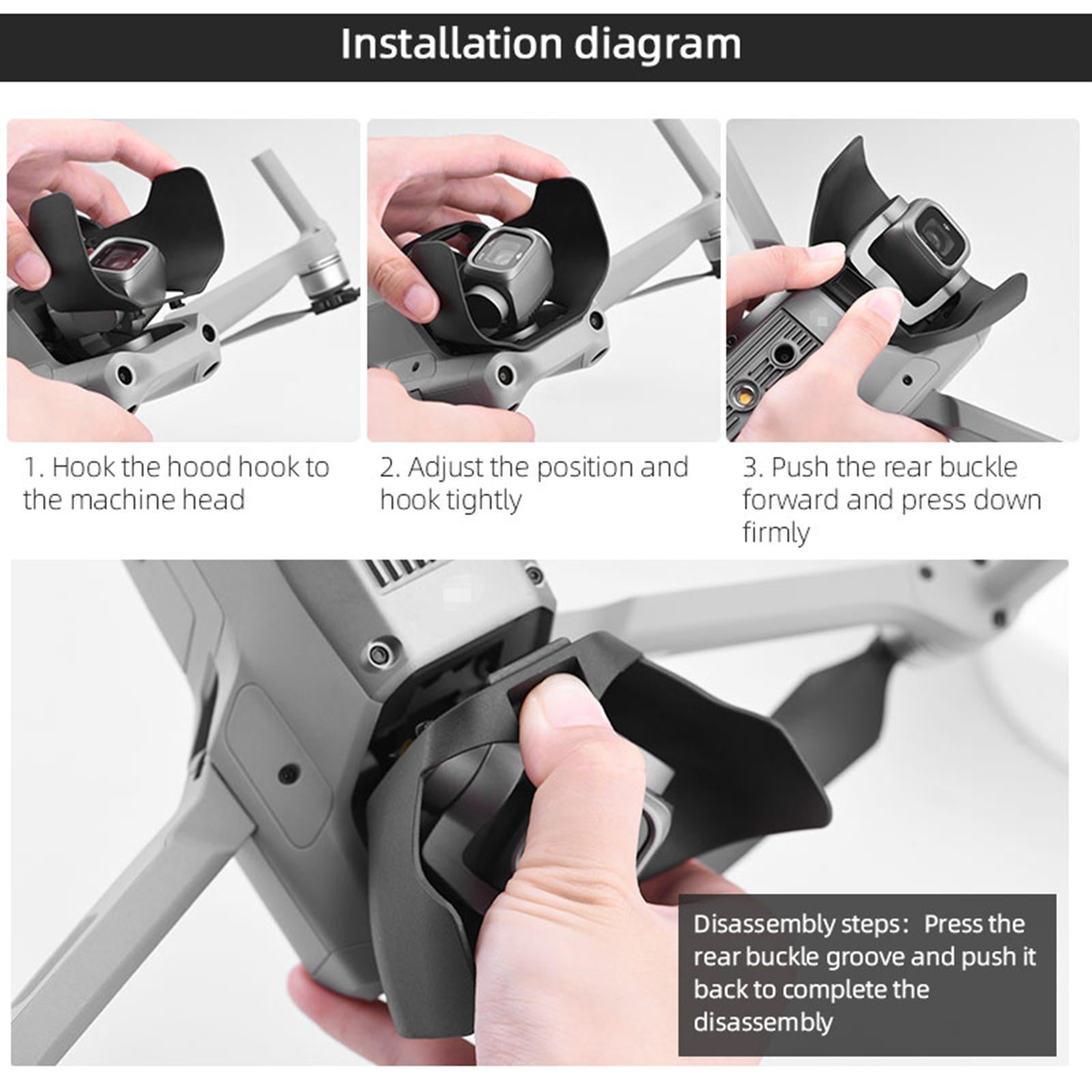 Installation diagram

1. Hook the hood hook to the machine head

2. Adjust the position and hook tightly

3. Push the rear buckle forward and press down firmly

Disassembly steps: Press the rear buckle groove and push it back to complete the disassembly