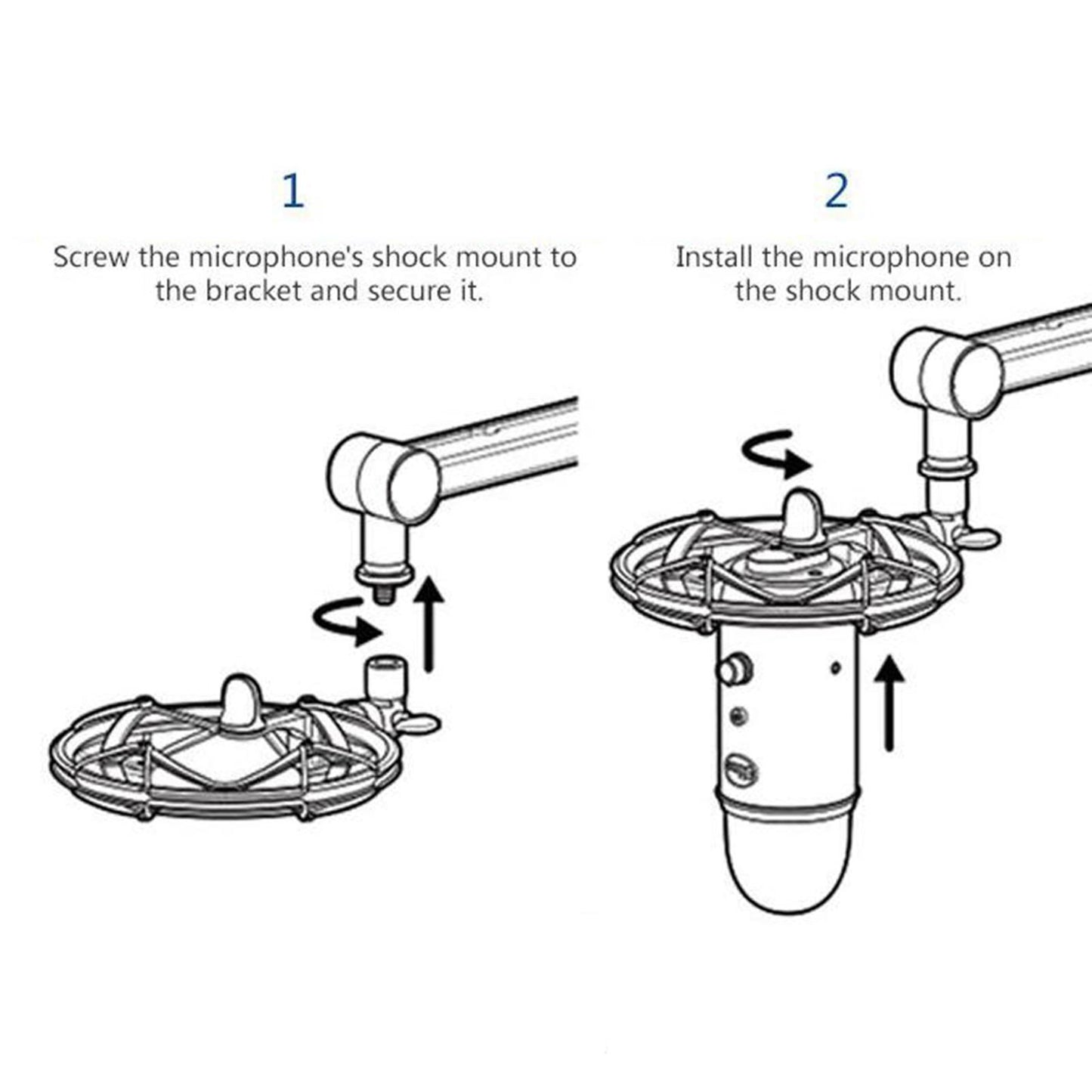 1

Screw the microphone's shock mount to the bracket and secure it.

2

Install the microphone on the shock mount.