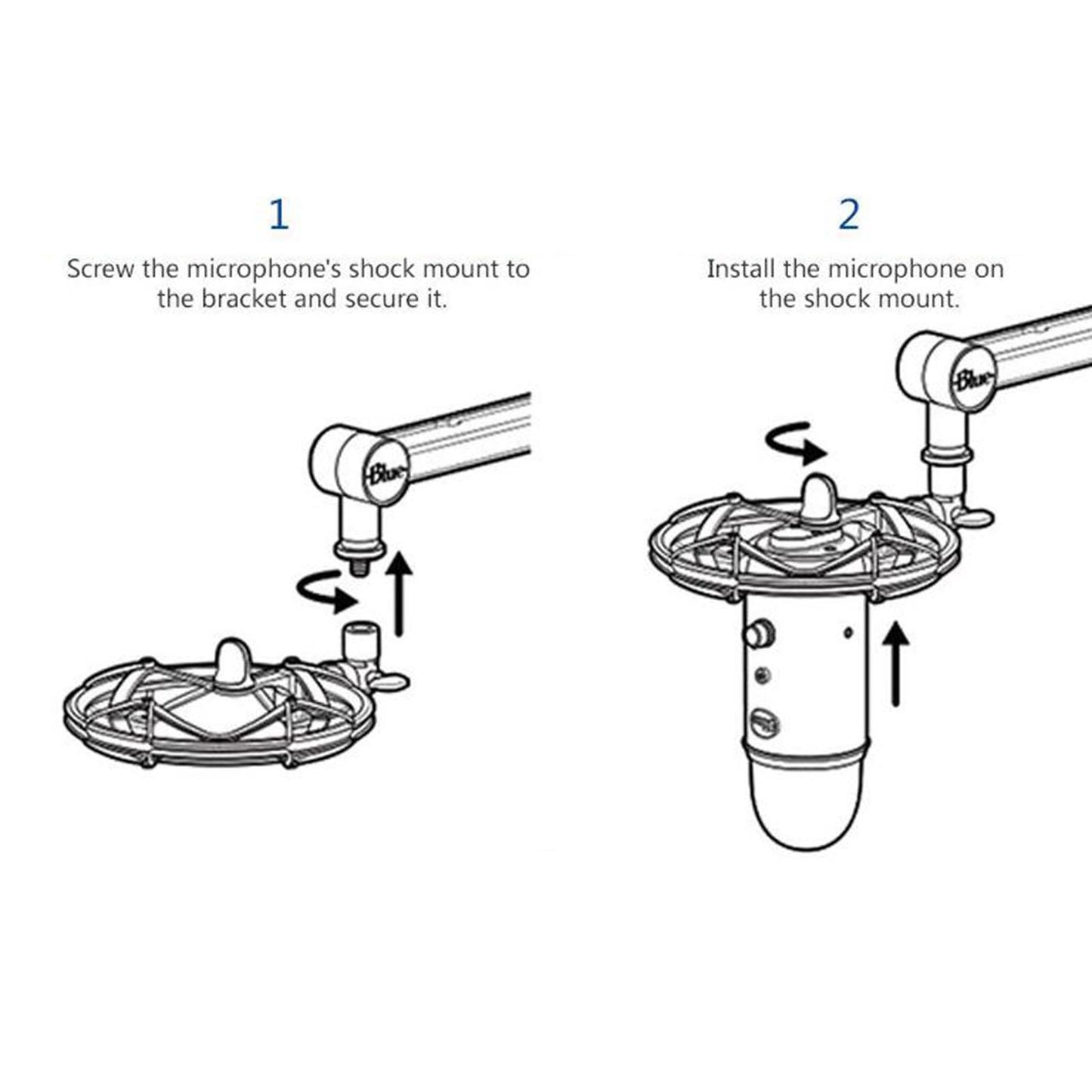 1

Screw the microphone's shock mount to the bracket and secure it.

Blue

2

Install the microphone on the shock mount.

Blue