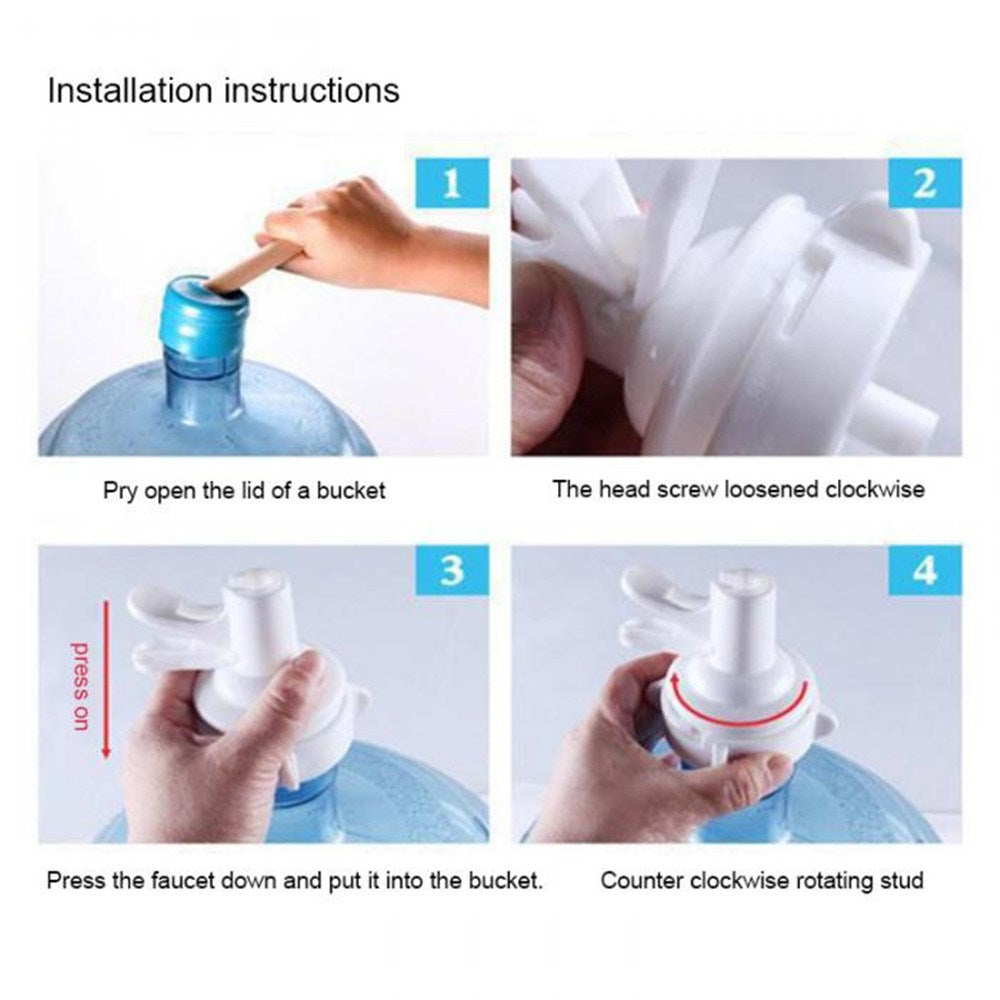 Installation instructions

1

Pry open the lid of a bucket

2

The head screw loosened clockwise

3

press on

Press the faucet down and put it into the bucket.

4

Counter clockwise rotating stud