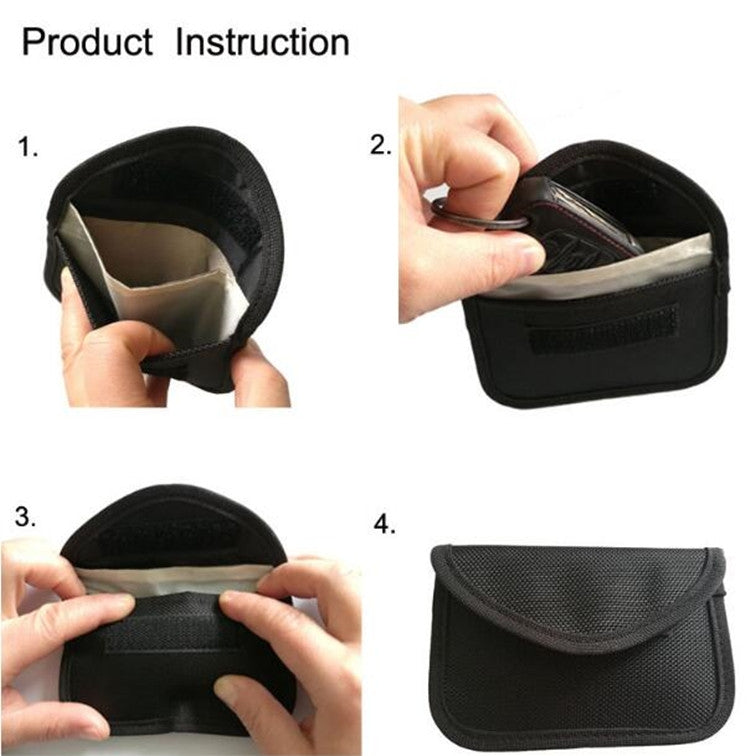 Product Instruction

1.

2.

3.

4.