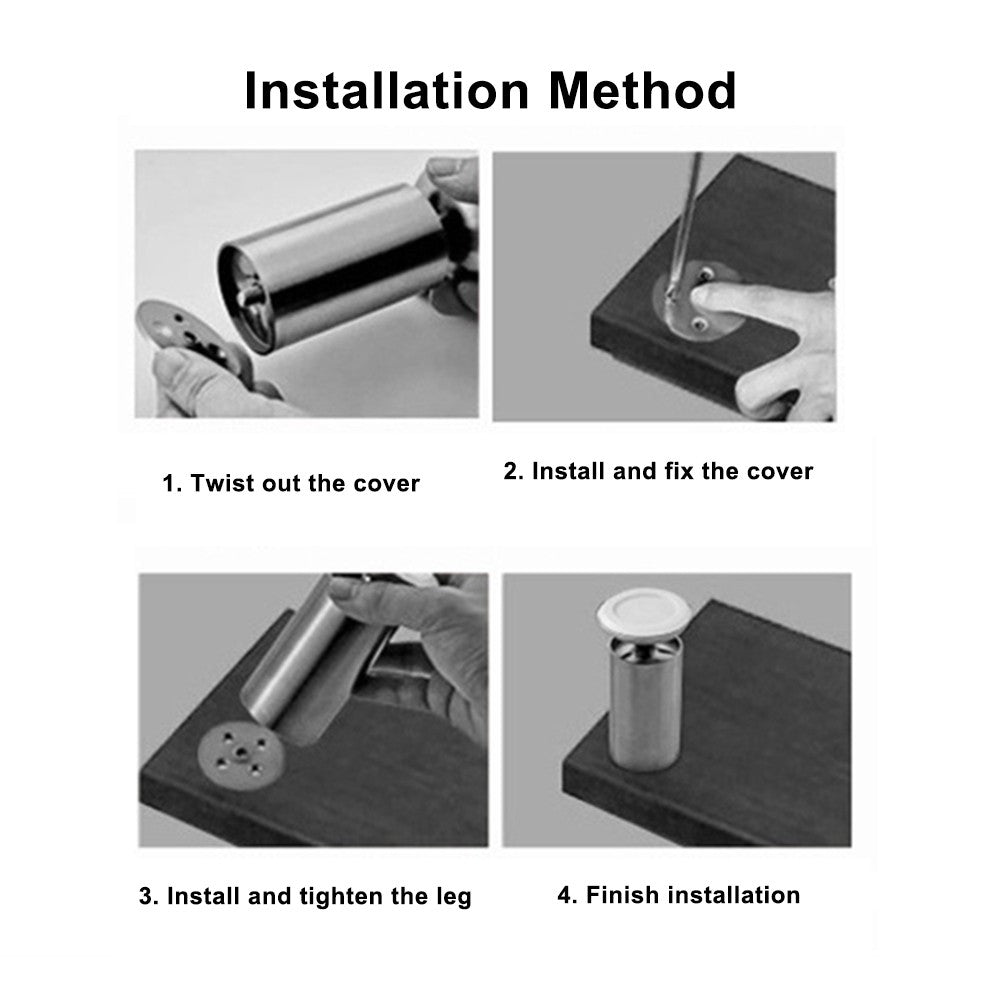 Installation Method

1. Twist out the cover

2. Install and fix the cover

3. Install and tighten the leg

4. Finish installation