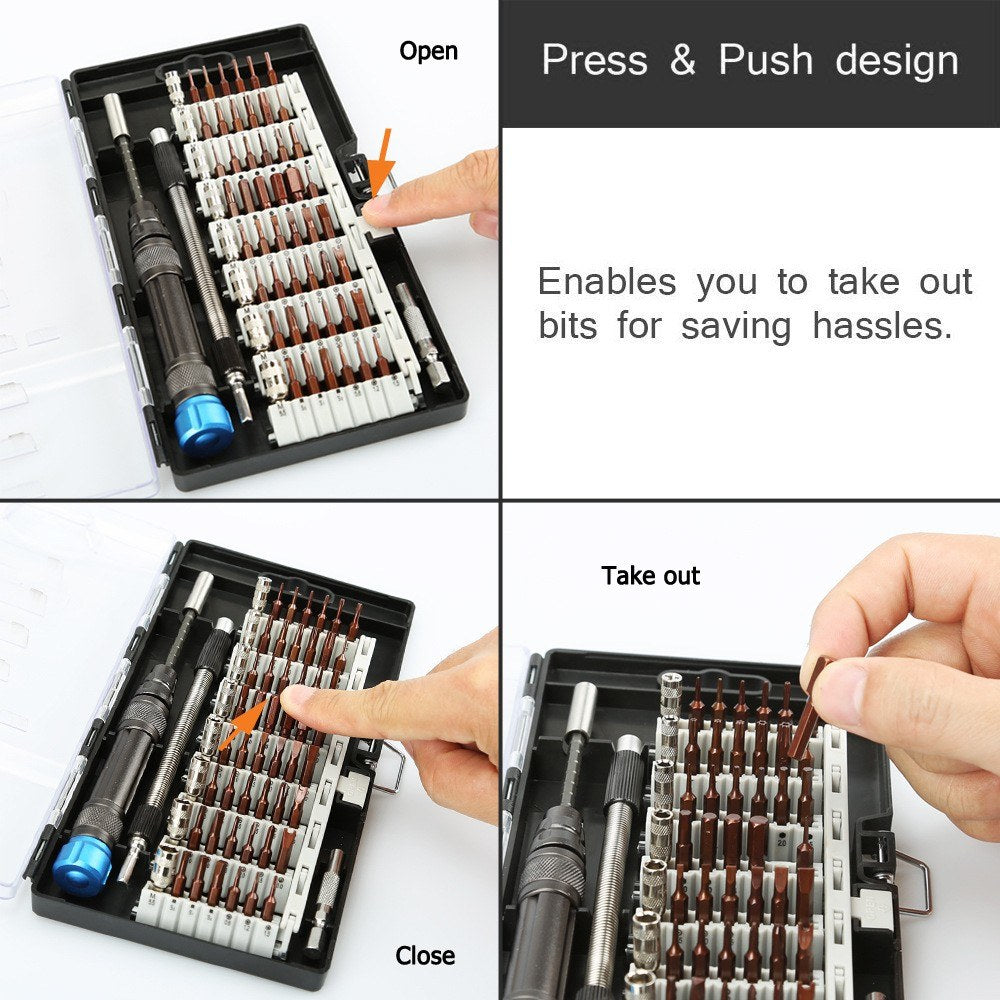 Open

Press & Push design

Enables you to take out bits for saving hassles.

Take out

Close