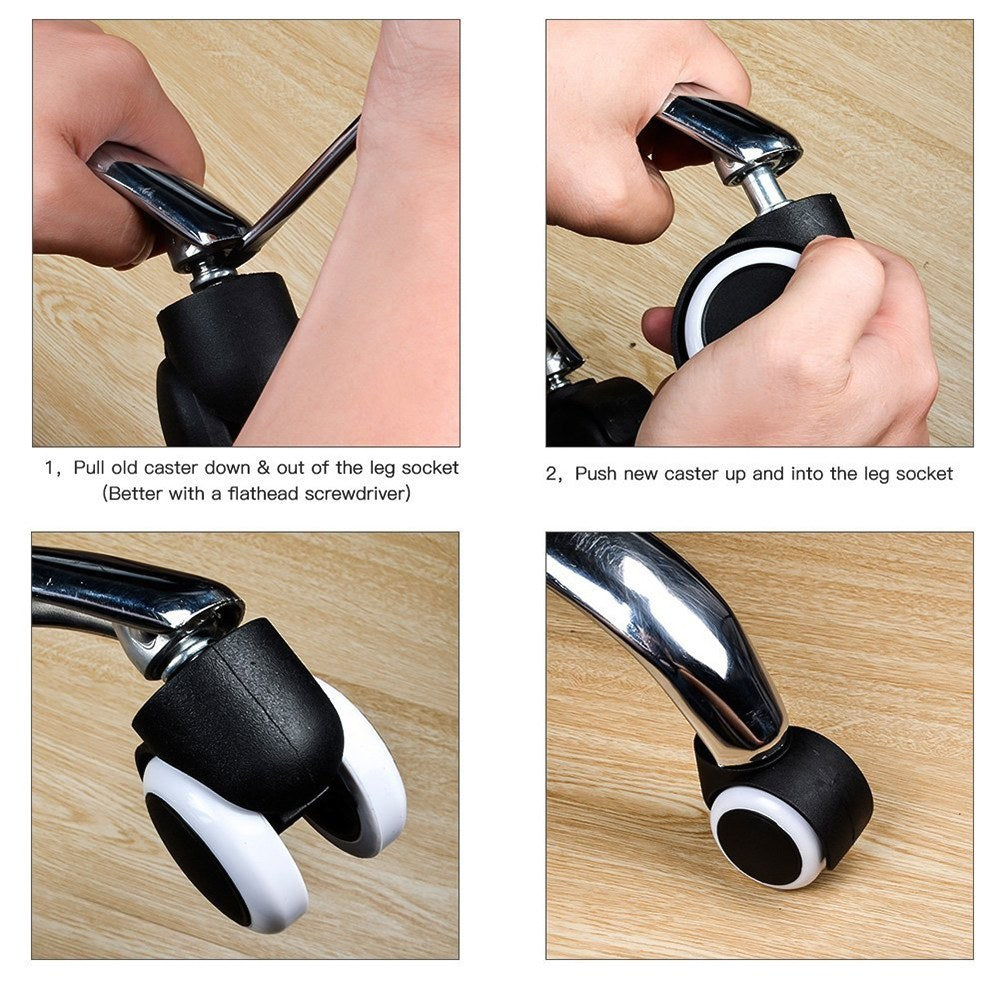 1, Pull old caster down & out of the leg socket
(Better with a flathead screwdriver)

2, Push new caster up and into the leg socket