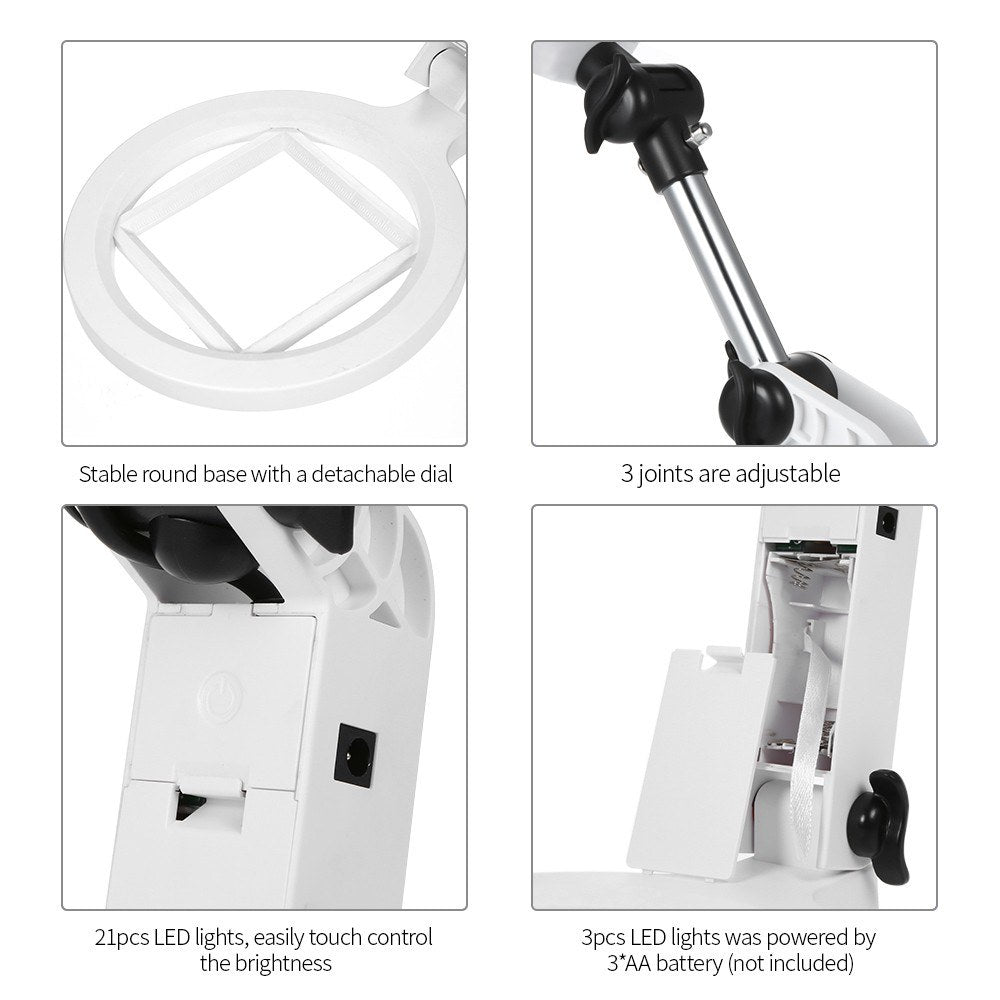 Stable round base with a detachable dial

3 joints are adjustable

21pcs LED lights, easily touch control the brightness

3pcs LED lights was powered by 3*AA battery (not included)