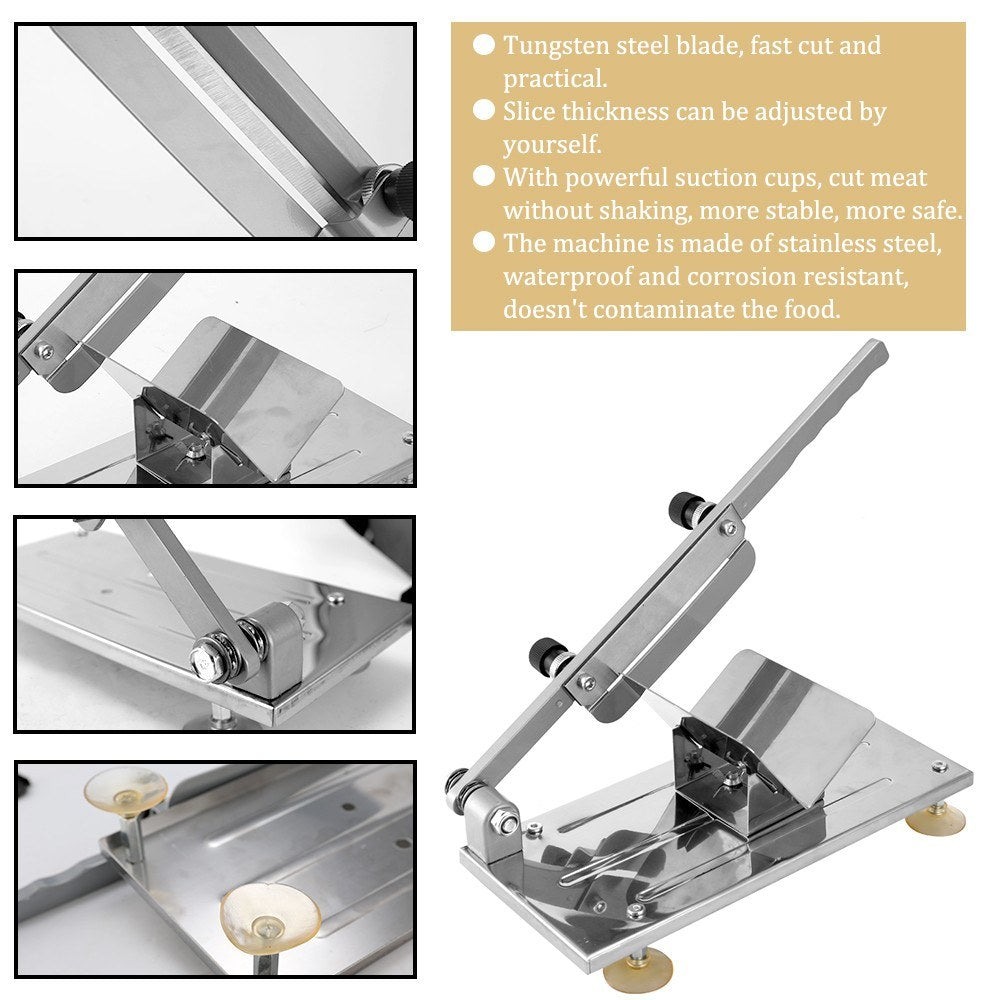 ● Tungsten steel blade, fast cut and practical.
● Slice thickness can be adjusted by yourself.
● With powerful suction cups, cut meat without shaking, more stable, more safe.
● The machine is made of stainless steel, waterproof and corrosion resistant, doesn't contaminate the food.