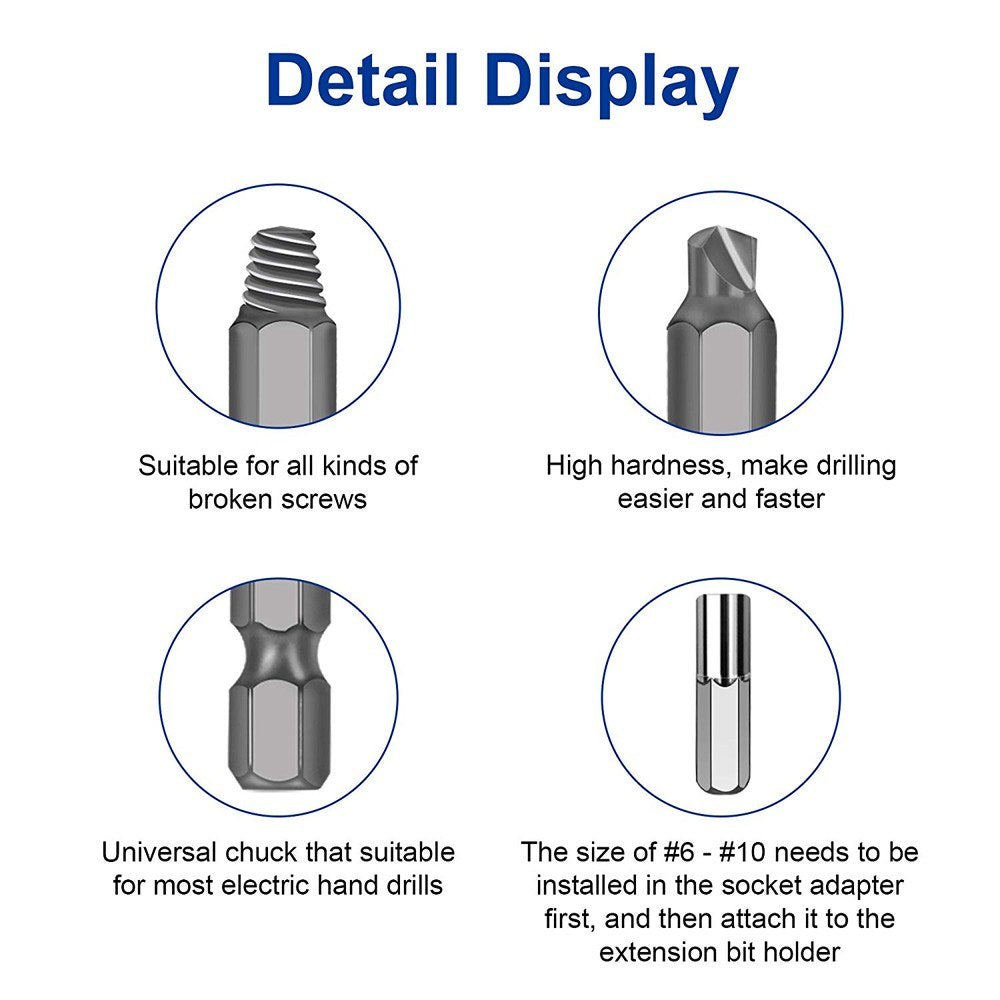 Detail Display

Suitable for all kinds of broken screws

High hardness, make drilling easier and faster

Universal chuck that suitable for most electric hand drills

The size of #6 - #10 needs to be installed in the socket adapter first, and then attach it to the extension bit holder