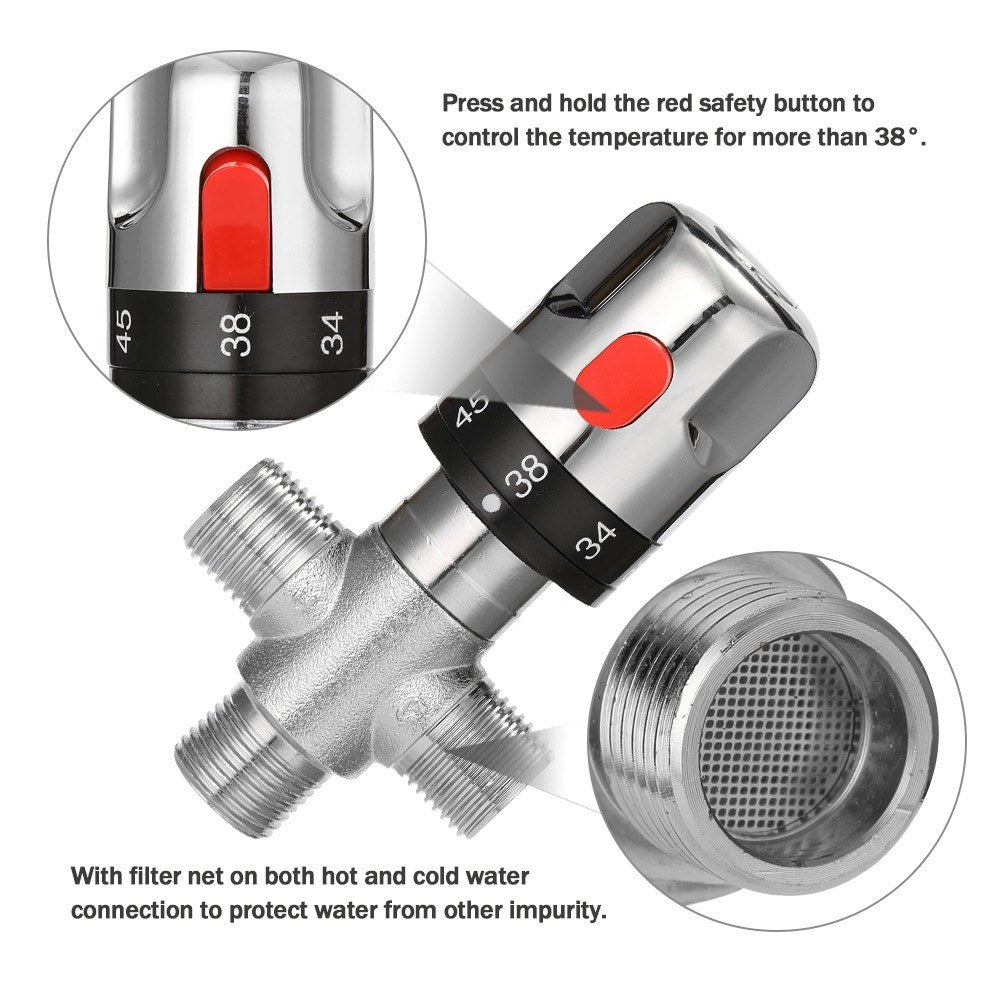 Press and hold the red safety button to control the temperature for more than 38°.

45
38
34

45
38
34

With filter net on both hot and cold water connection to protect water from other impurity.