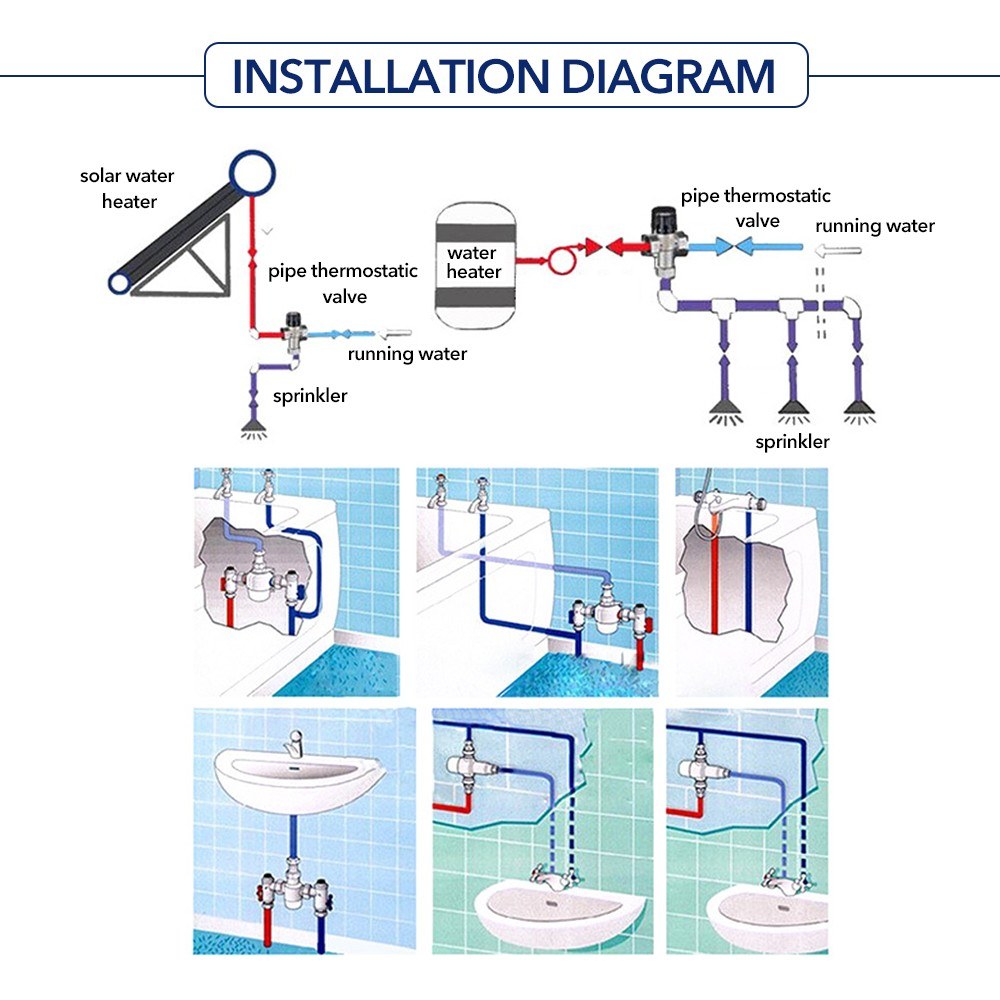 INSTALLATION DIAGRAM

solar water heater

pipe thermostatic valve

running water

sprinkler

water heater

pipe thermostatic valve

running water

sprinkler