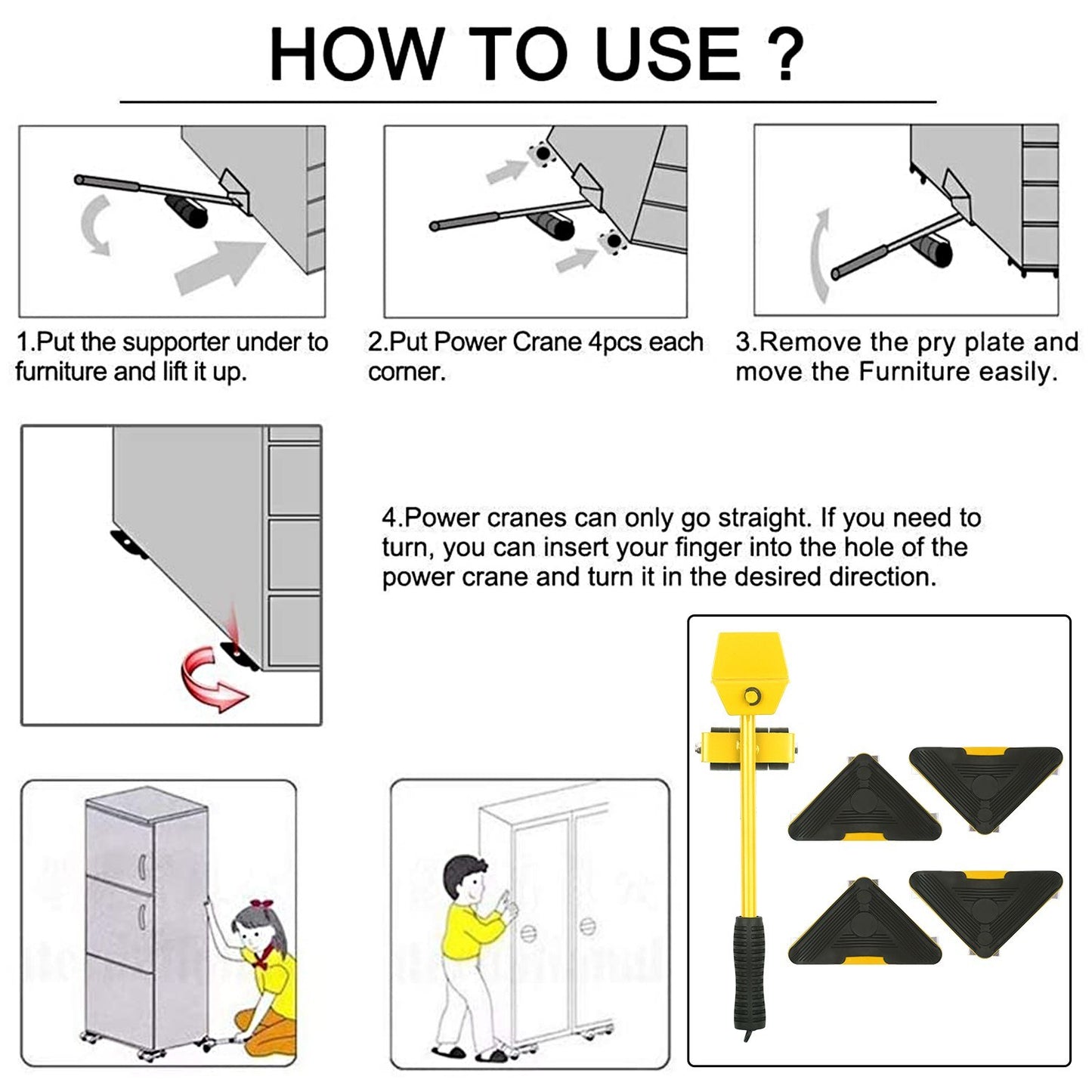 HOW TO USE ?

1.Put the supporter under to furniture and lift it up.

2.Put Power Crane 4pcs each corner.

3.Remove the pry plate and move the Furniture easily.

4.Power cranes can only go straight. If you need to turn, you can insert your finger into the hole of the power crane and turn it in the desired direction.