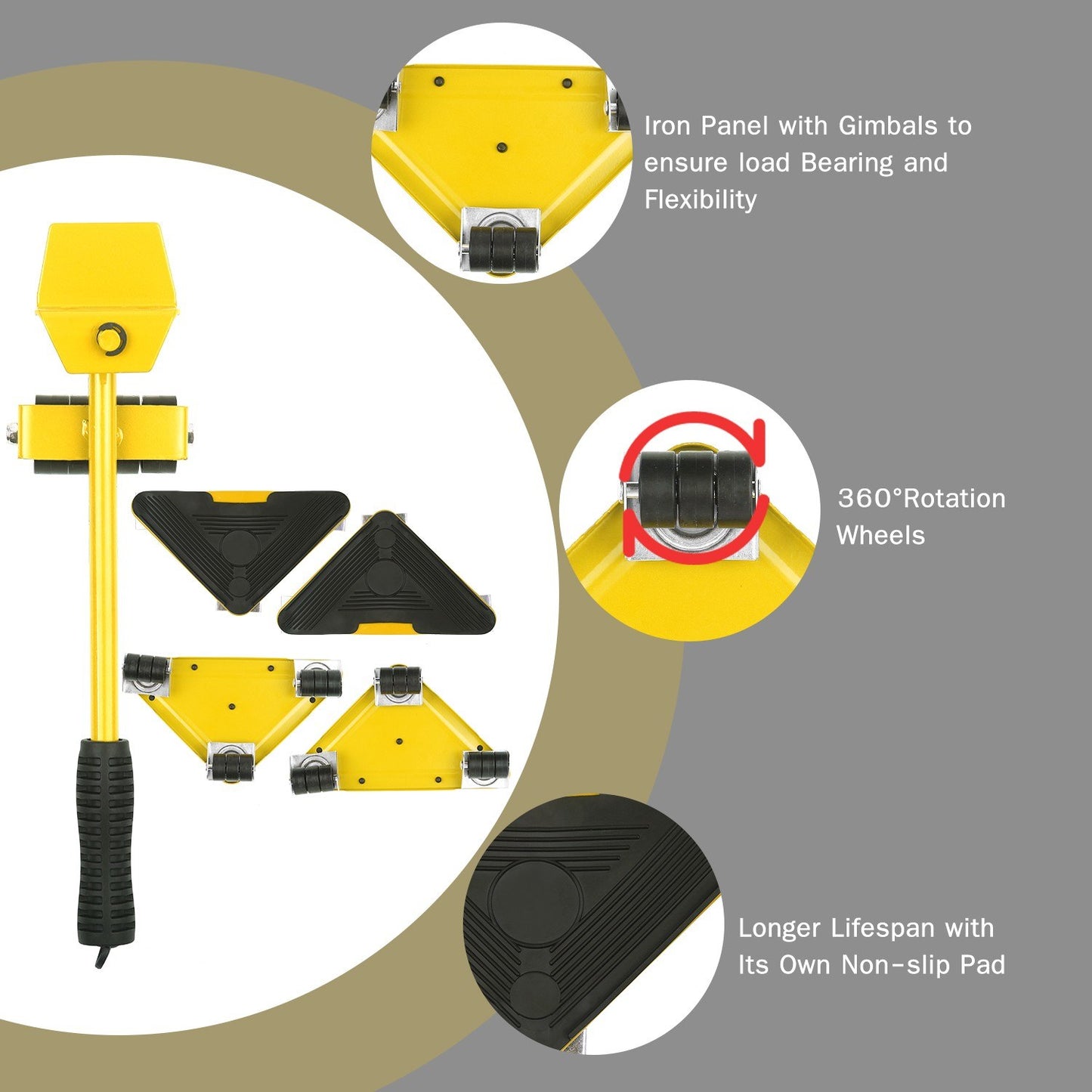 Iron Panel with Gimbals to ensure load Bearing and Flexibility

360°Rotation Wheels

Longer Lifespan with Its Own Non-slip Pad