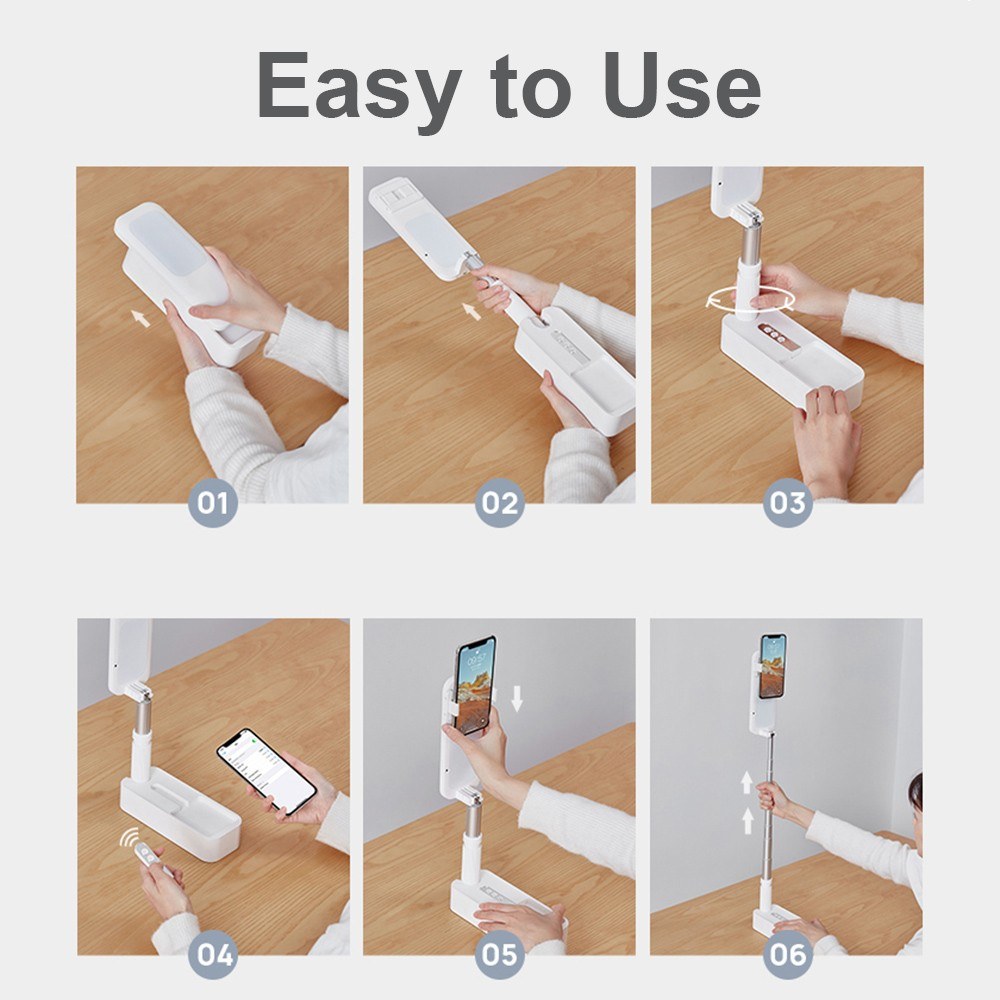 Easy to Use

01

02

03

04

05

06