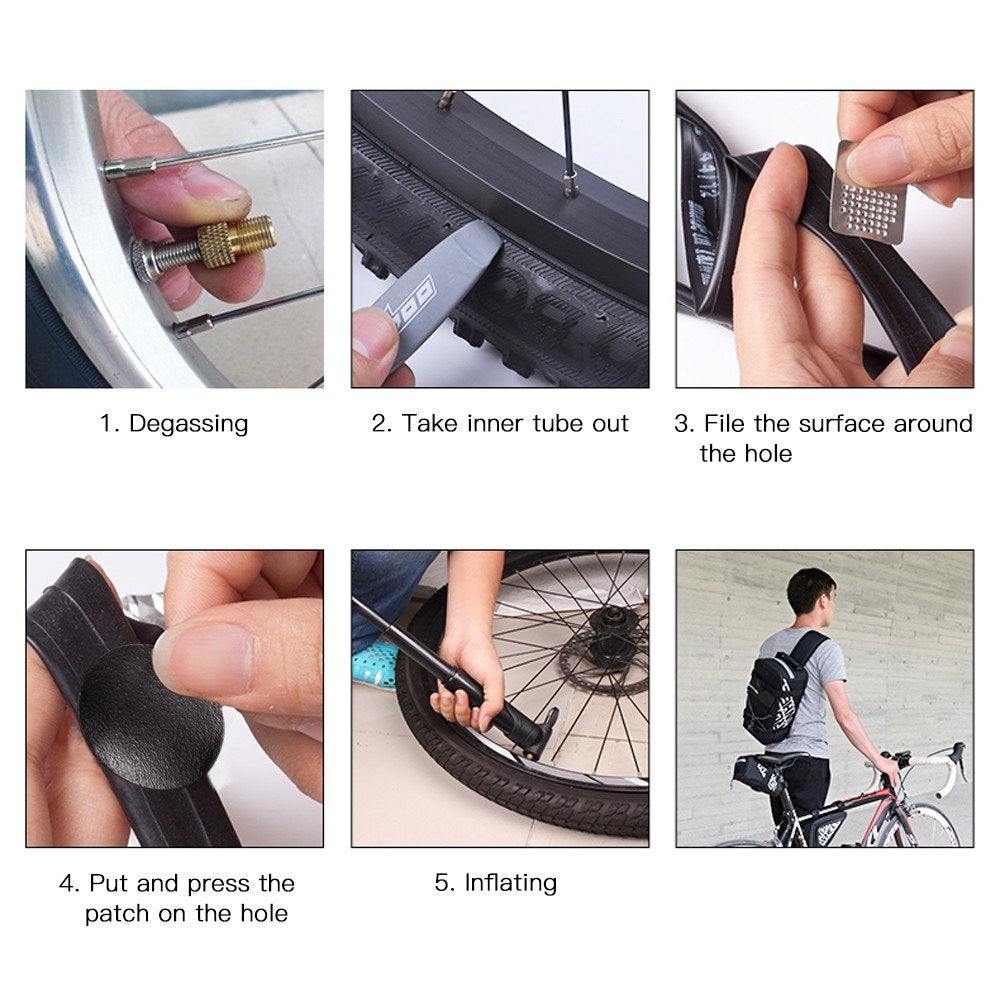 1. Degassing

2. Take inner tube out

3. File the surface around the hole

4. Put and press the patch on the hole

5. Inflating