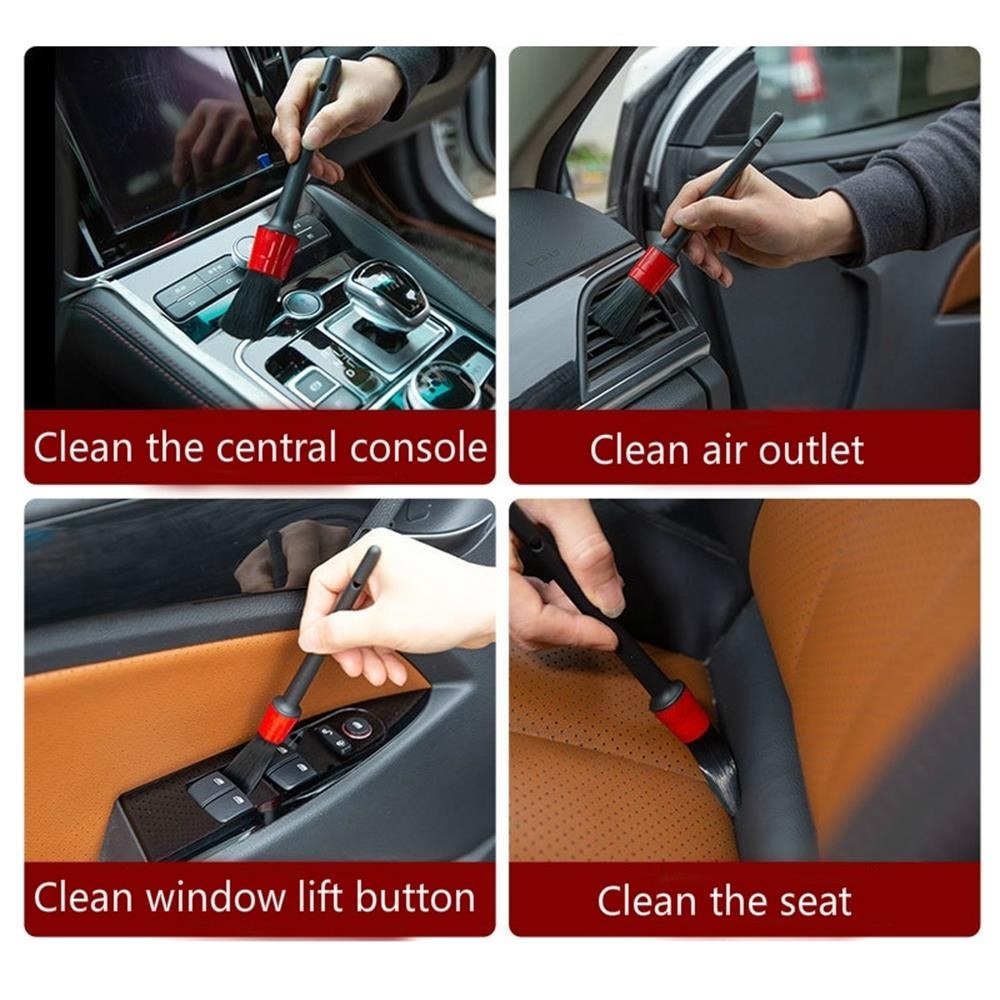 Clean the central console

Clean air outlet

Clean window lift button

Clean the seat