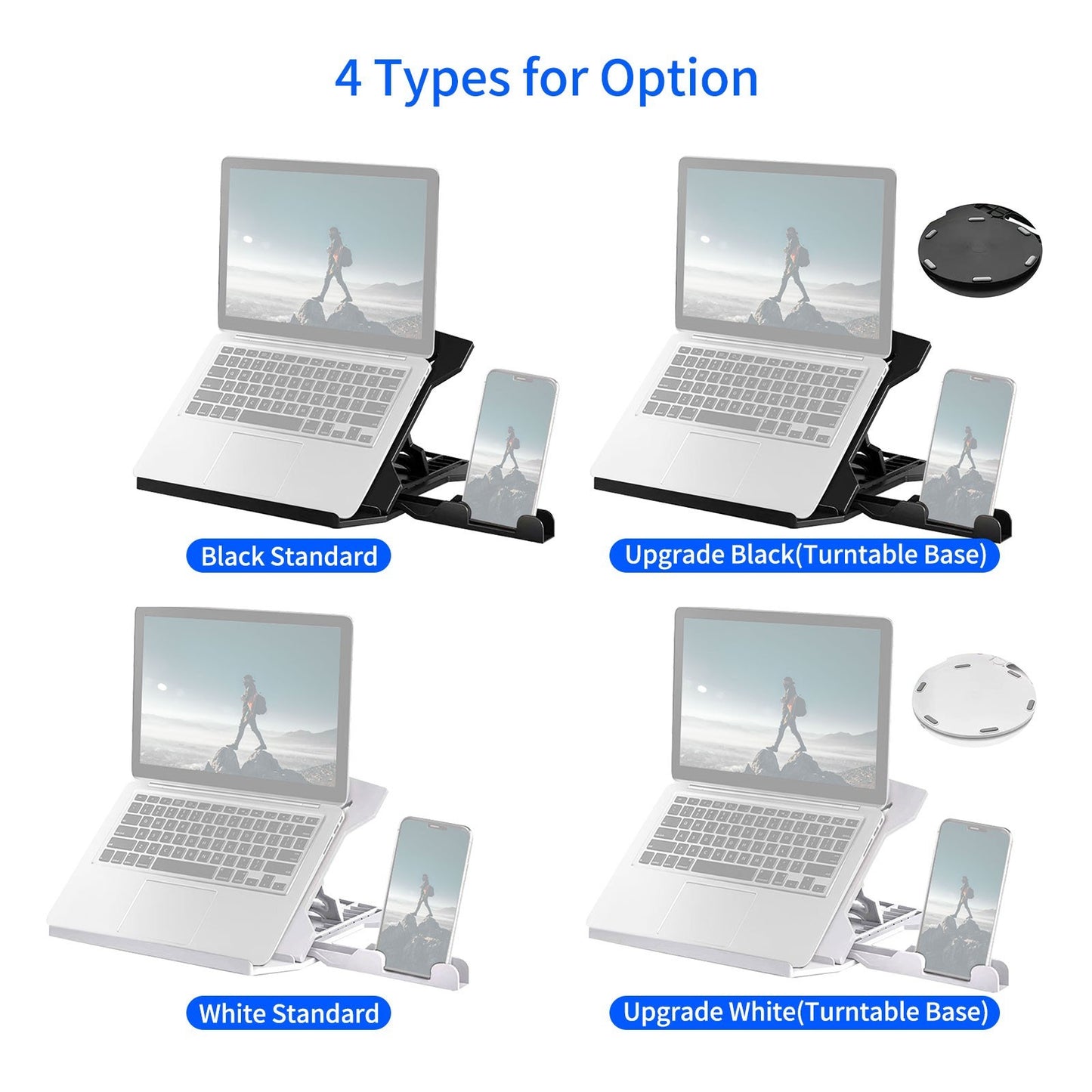 4 Types for Option

Black Standard

Upgrade Black(Turntable Base)

White Standard

Upgrade White(Turntable Base)