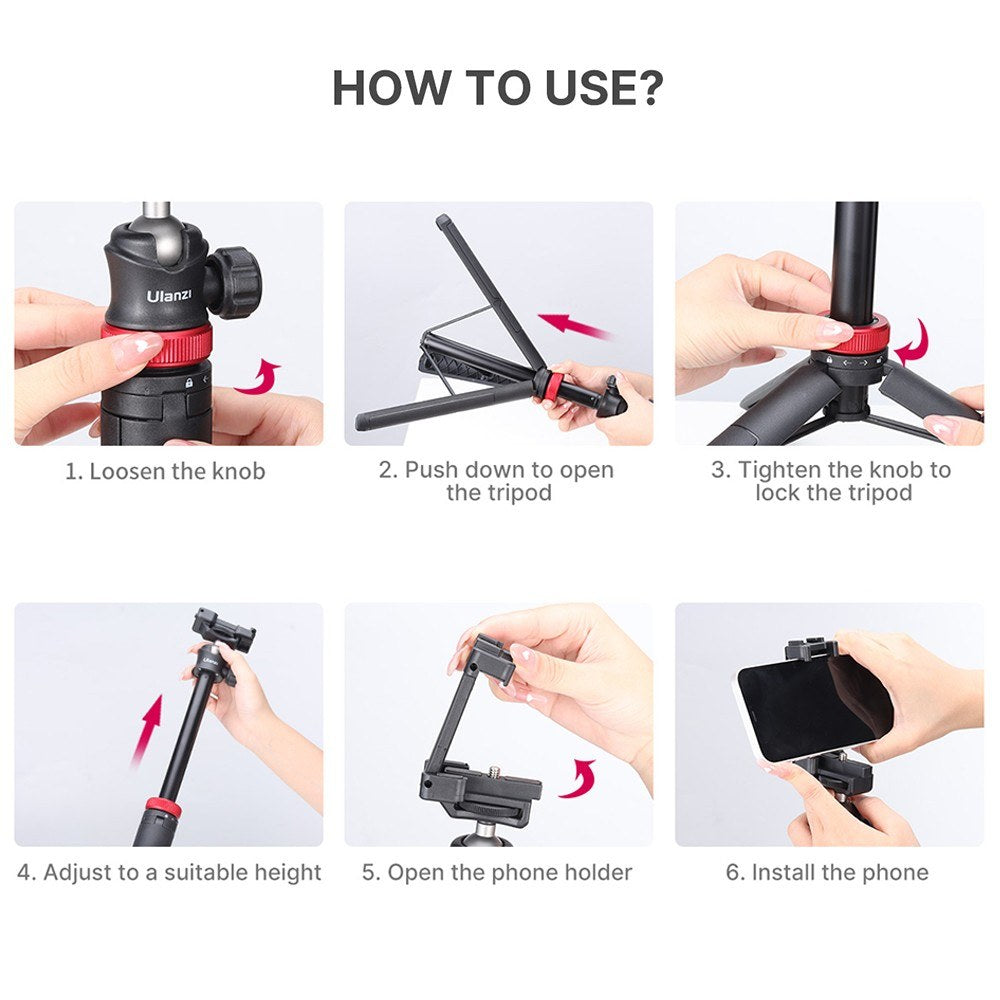 HOW TO USE?

Ulanzi

1. Loosen the knob

2. Push down to open the tripod

3. Tighten the knob to lock the tripod

Ulanzi

4. Adjust to a suitable height

5. Open the phone holder

6. Install the phone