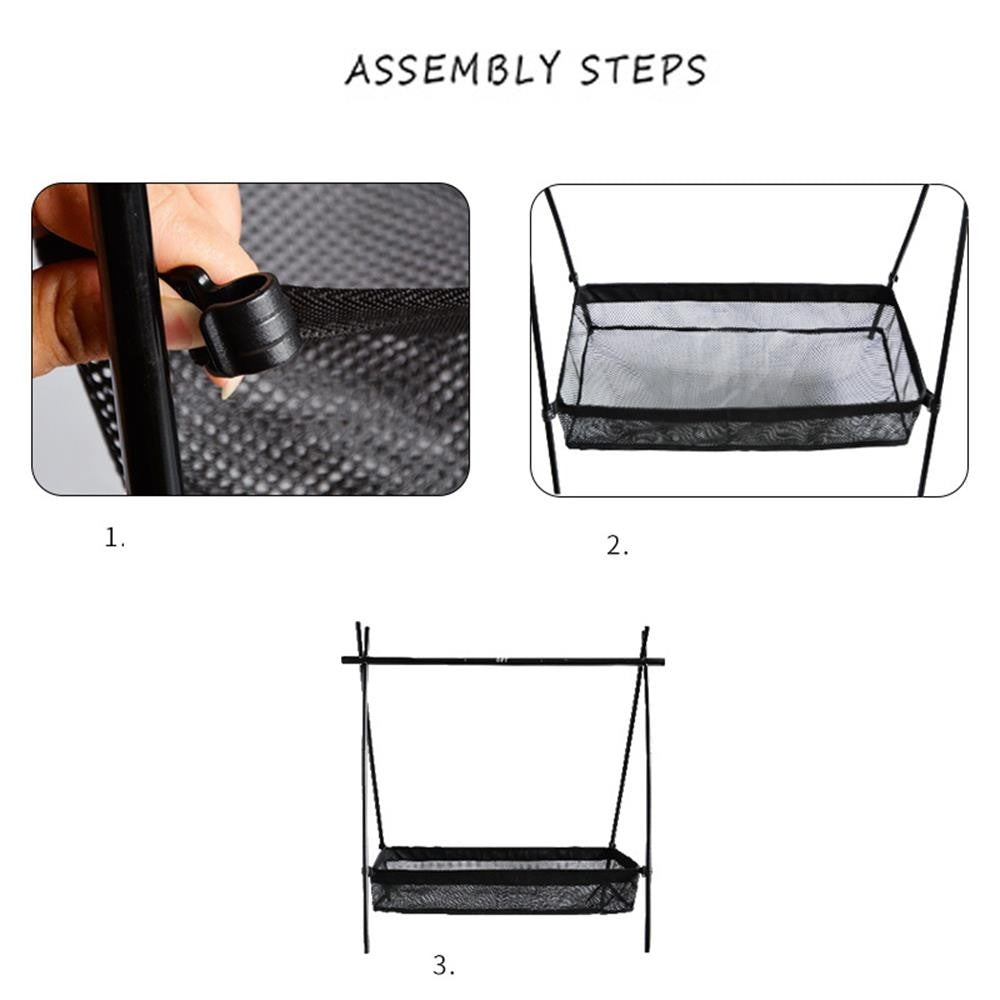 ASSEMBLY STEPS

1.

2.

3.