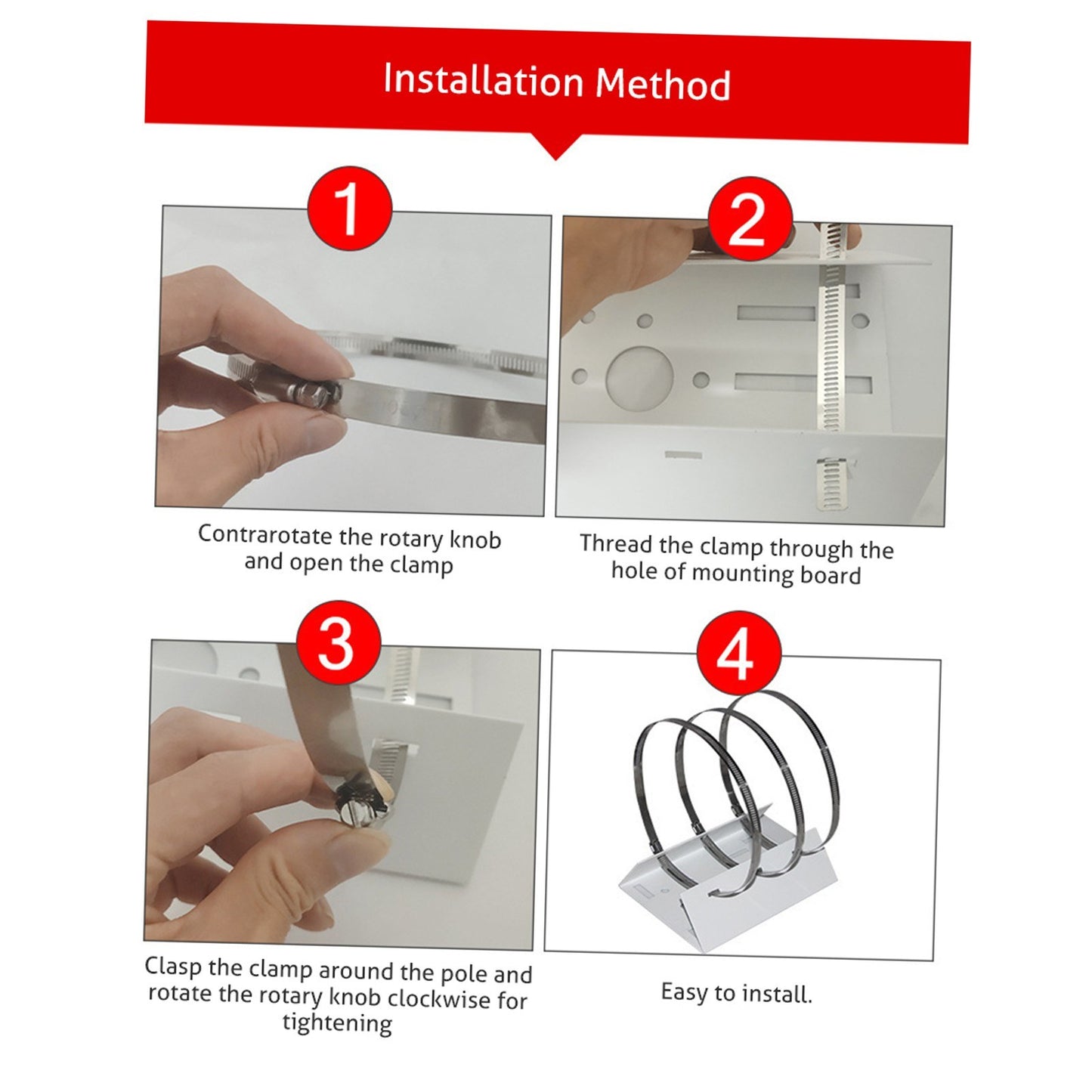 Installation Method

1

Contrarotate the rotary knob and open the clamp

2

Thread the clamp through the hole of mounting board

3

Clasp the clamp around the pole and rotate the rotary knob clockwise for tightening

4

Easy to install.