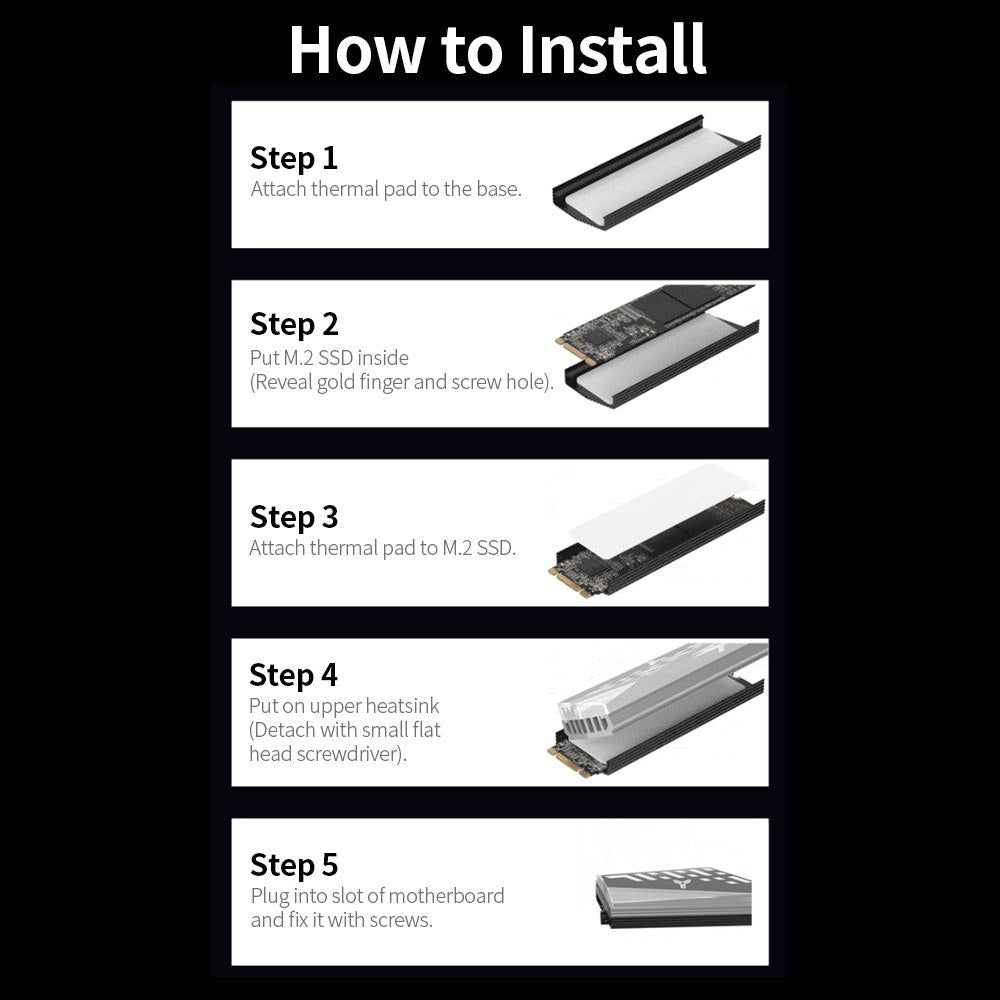 How to Install

Step 1
Attach thermal pad to the base.

Step 2
Put M.2 SSD inside (Reveal gold finger and screw hole).

Step 3
Attach thermal pad to M.2 SSD.

Step 4
Put on upper heatsink (Detach with small flat head screwdriver).

Step 5
Plug into slot of motherboard and fix it with screws.