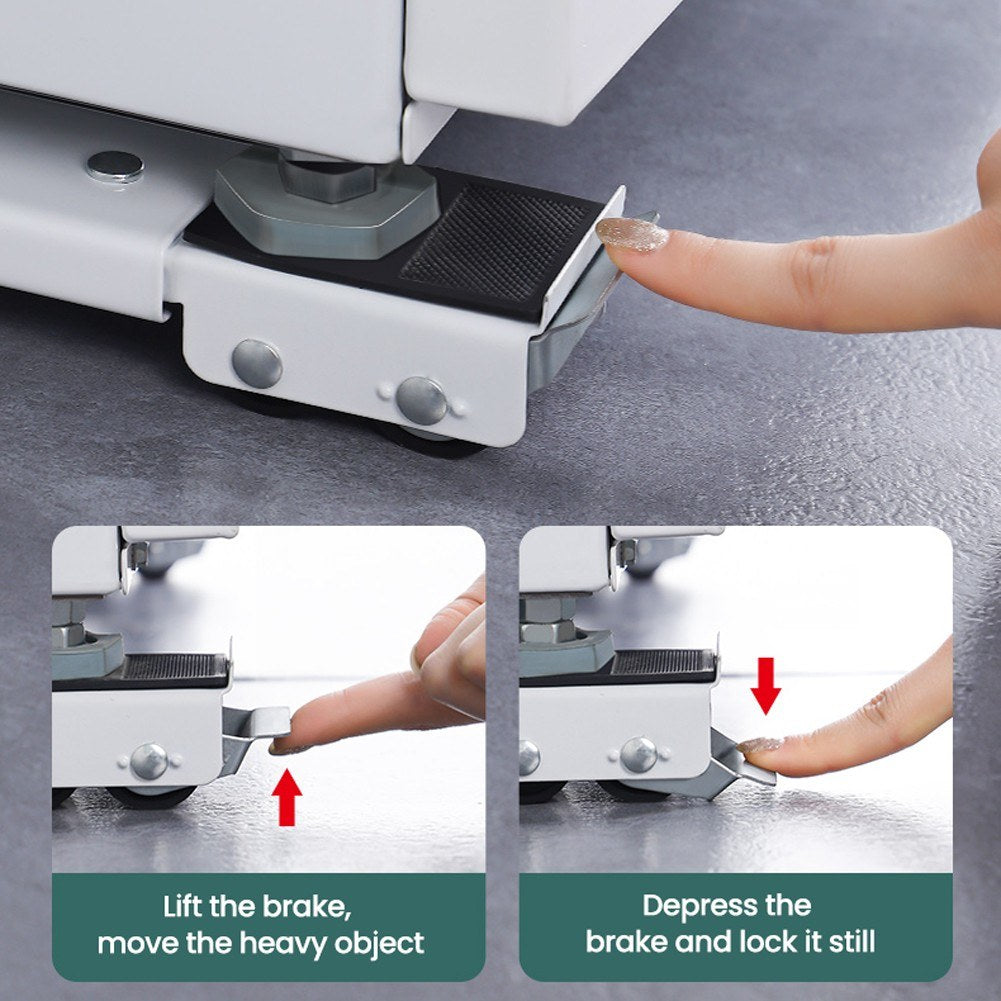 Lift the brake,
move the heavy object

Depress the
brake and lock it still