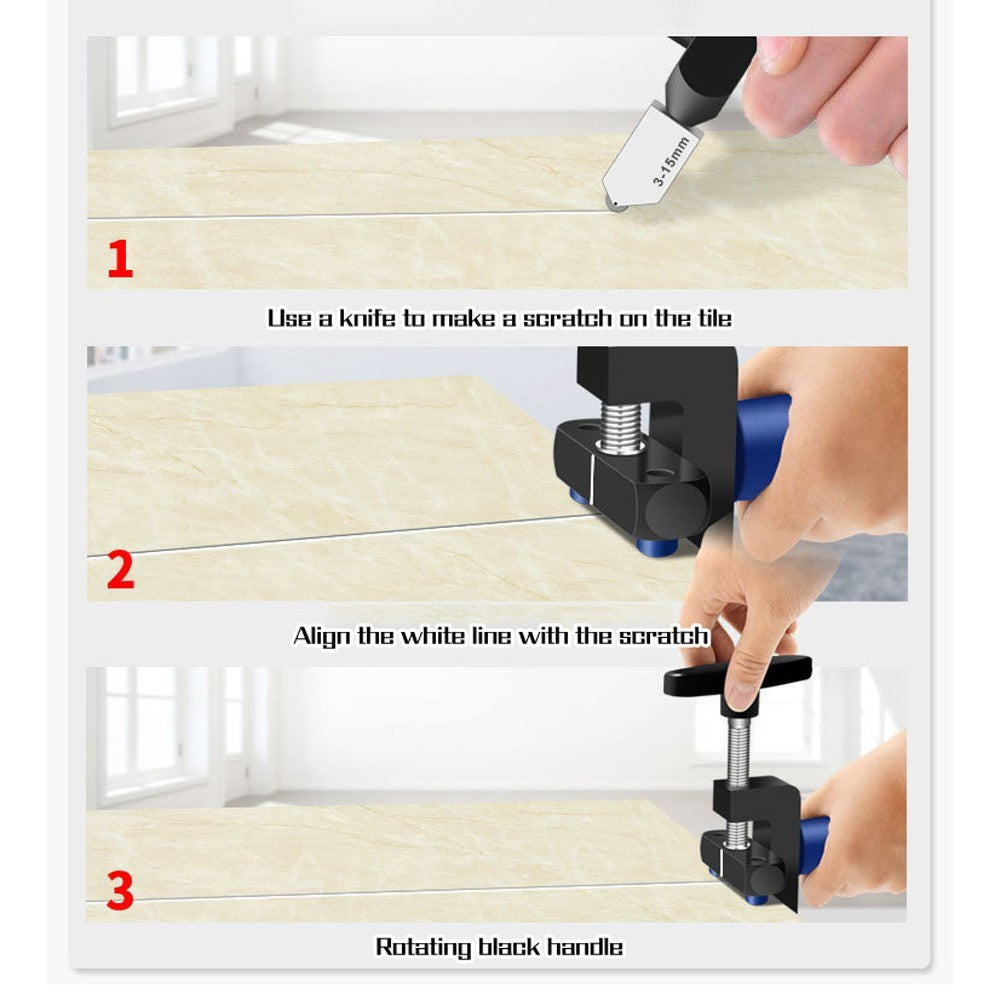 3-15mm

1

Use a knife to make a scratch on the tile

2

Align the white line with the scratch

3

Rotating black handle