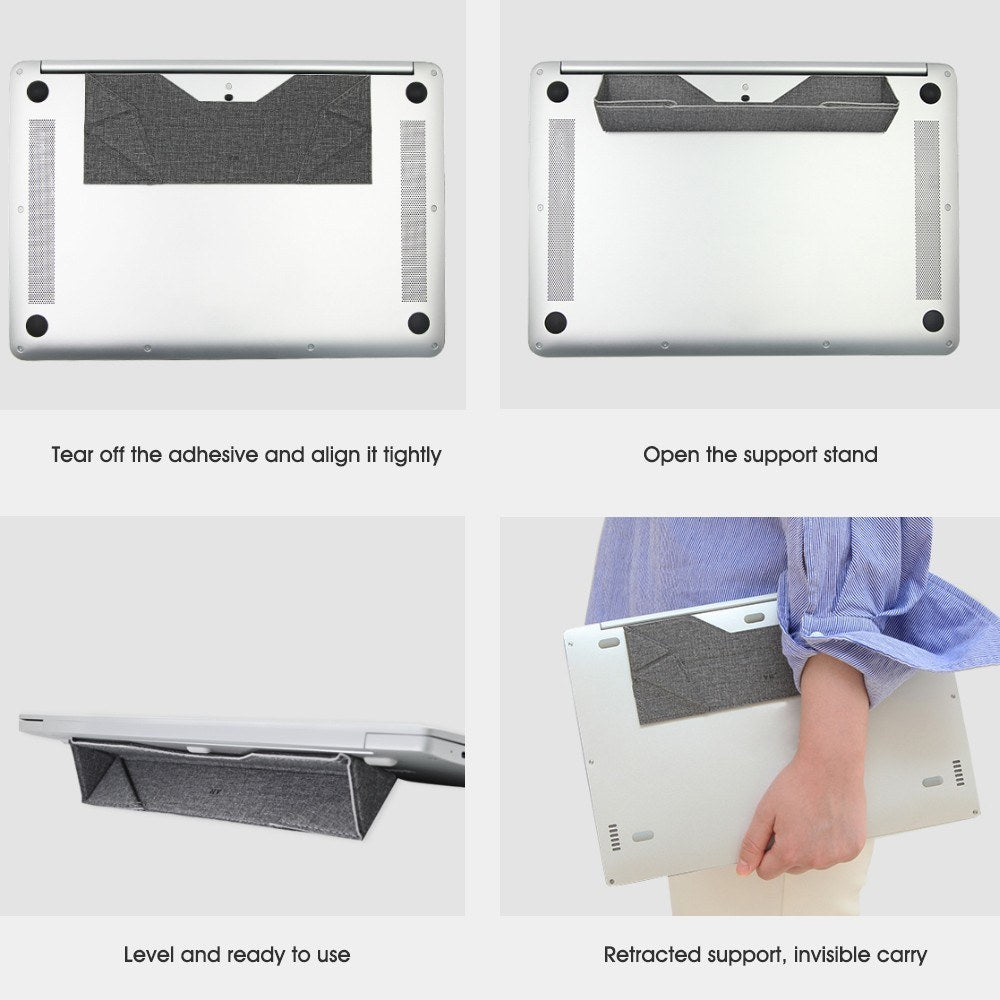 Tear off the adhesive and align it tightly

Open the support stand

Level and ready to use

Retracted support, invisible carry