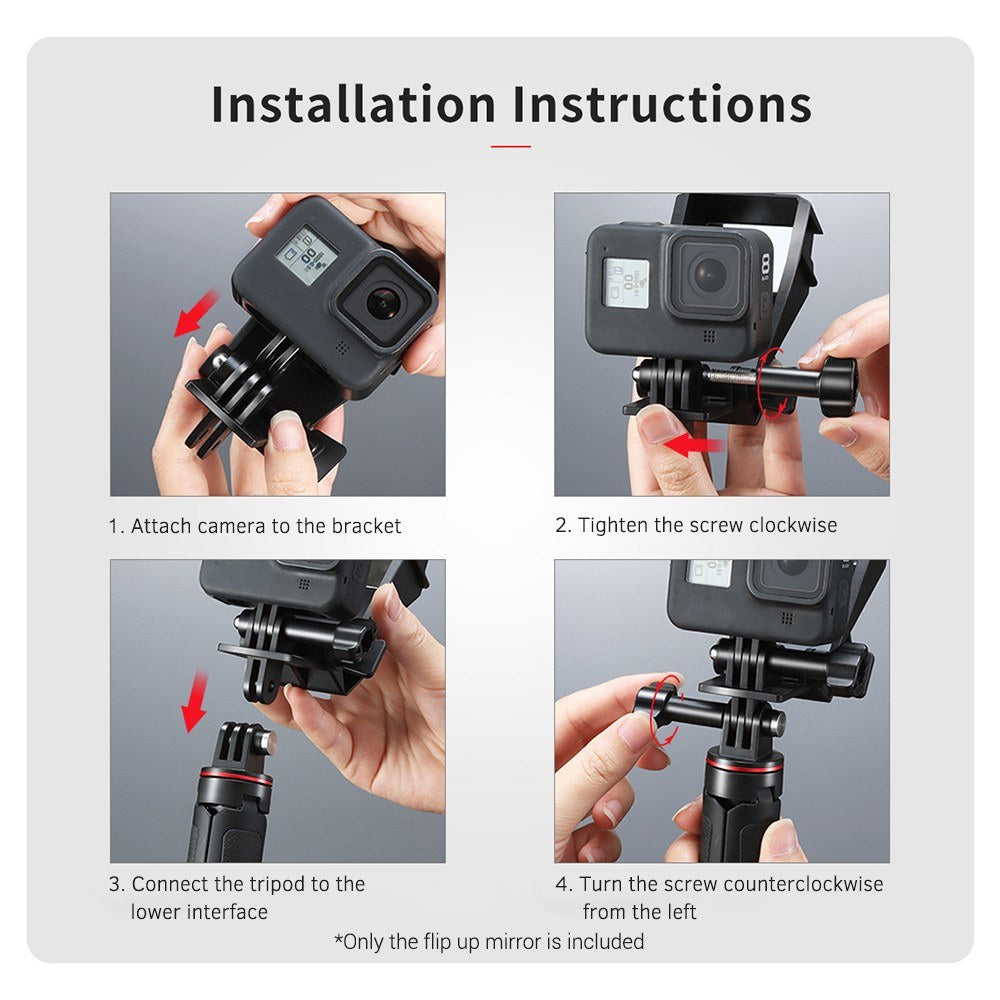 Installation Instructions

1. Attach camera to the bracket

2. Tighten the screw clockwise

3. Connect the tripod to the lower interface

4. Turn the screw counterclockwise from the left

*Only the flip up mirror is included