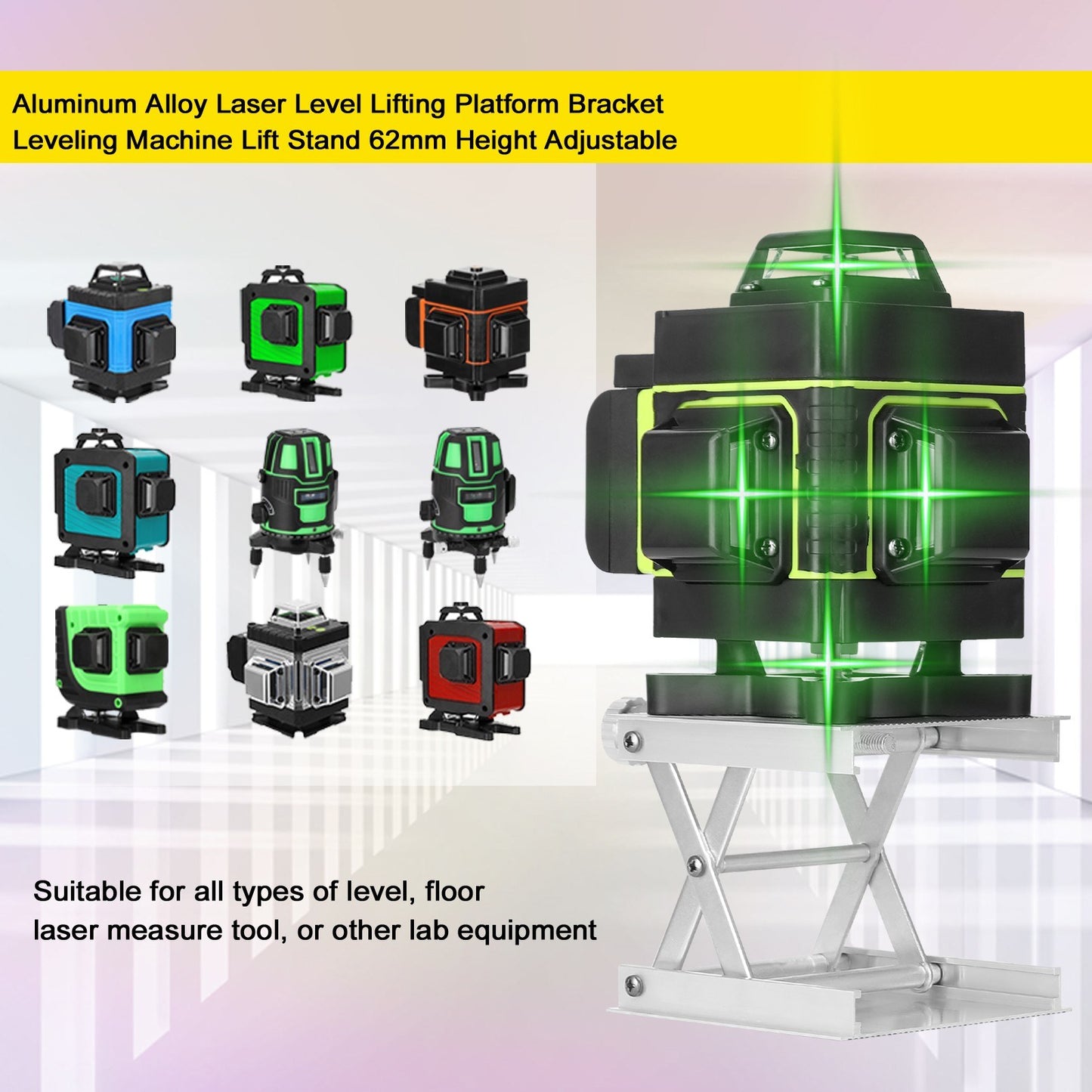 Aluminum Alloy Laser Level Lifting Platform Bracket Leveling Machine Lift Stand 62mm Height Adjustable

Suitable for all types of level, floor laser measure tool, or other lab equipment