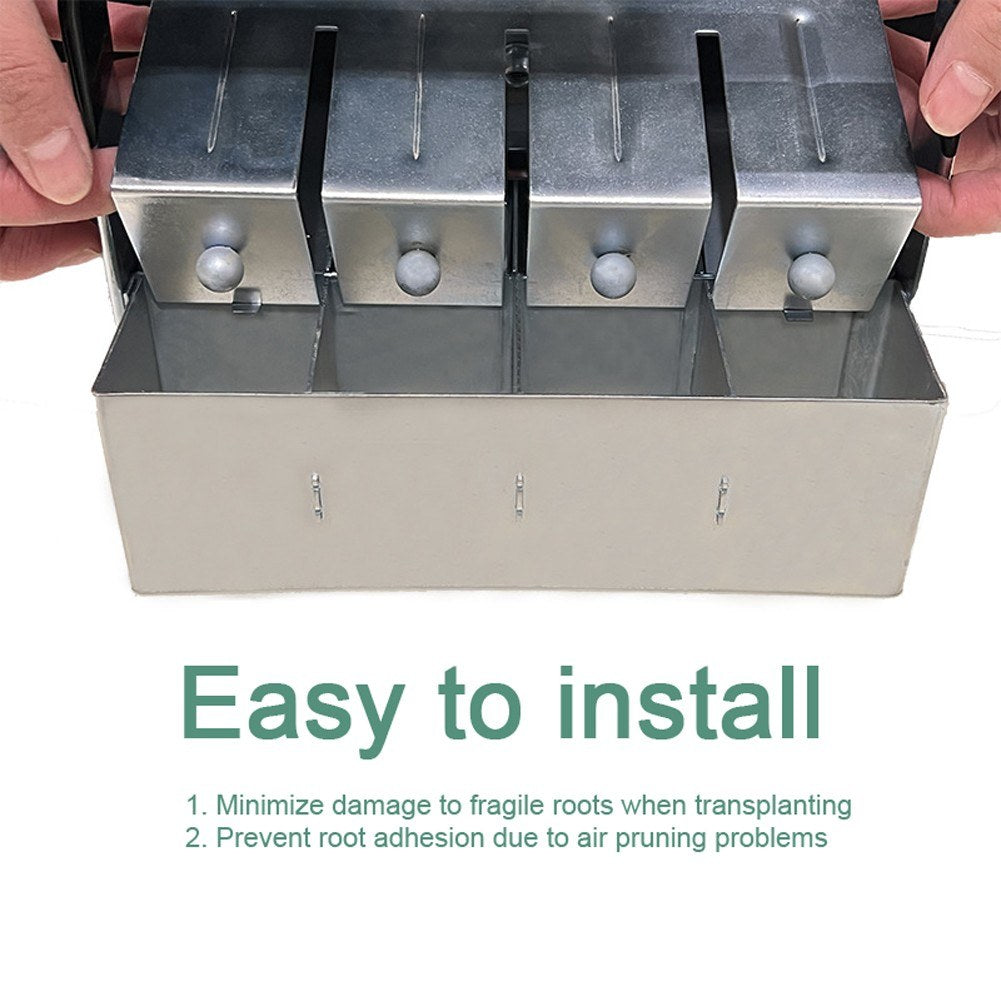 Easy to install

1. Minimize damage to fragile roots when transplanting
2. Prevent root adhesion due to air pruning problems