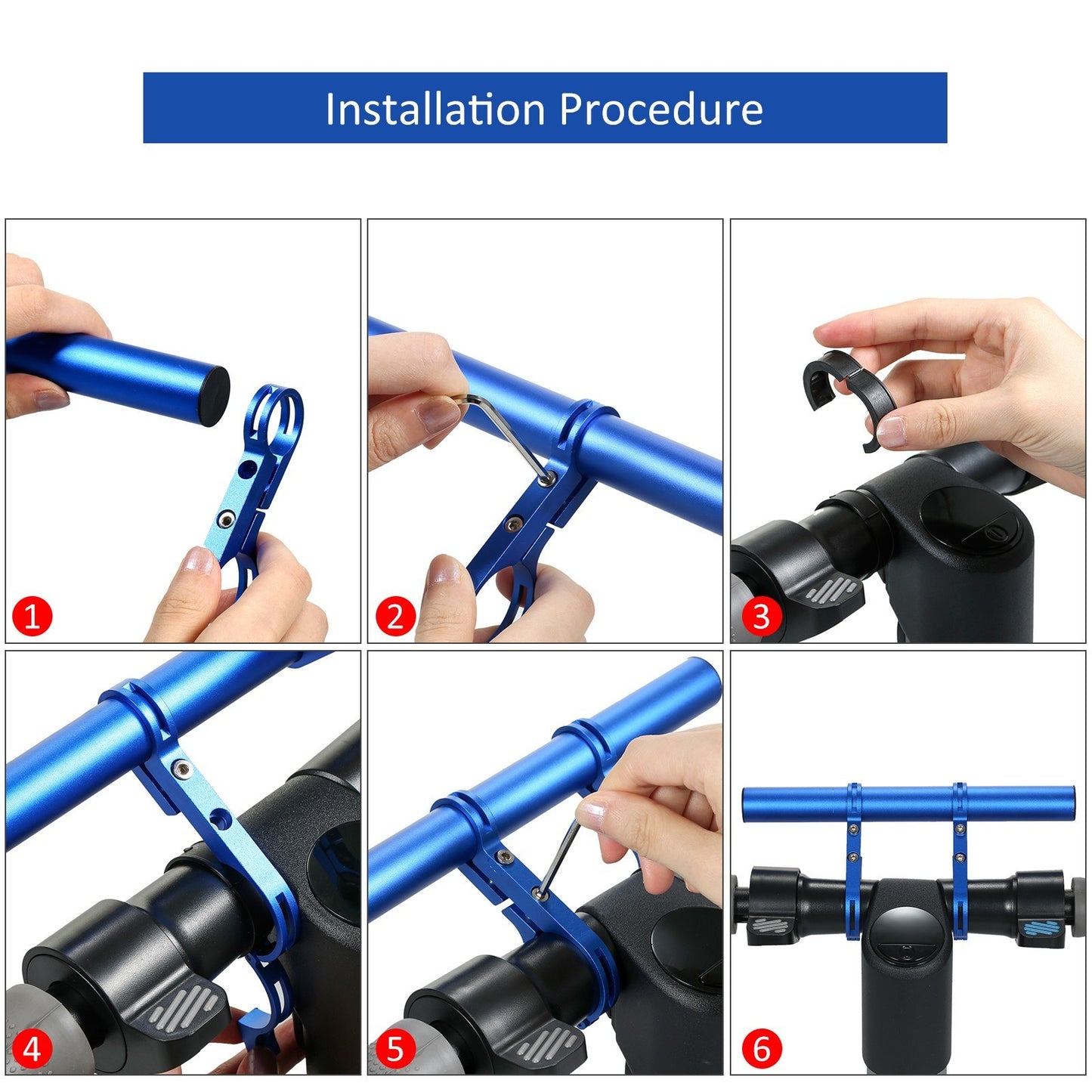 Installation Procedure

1

2

3

4

5

6