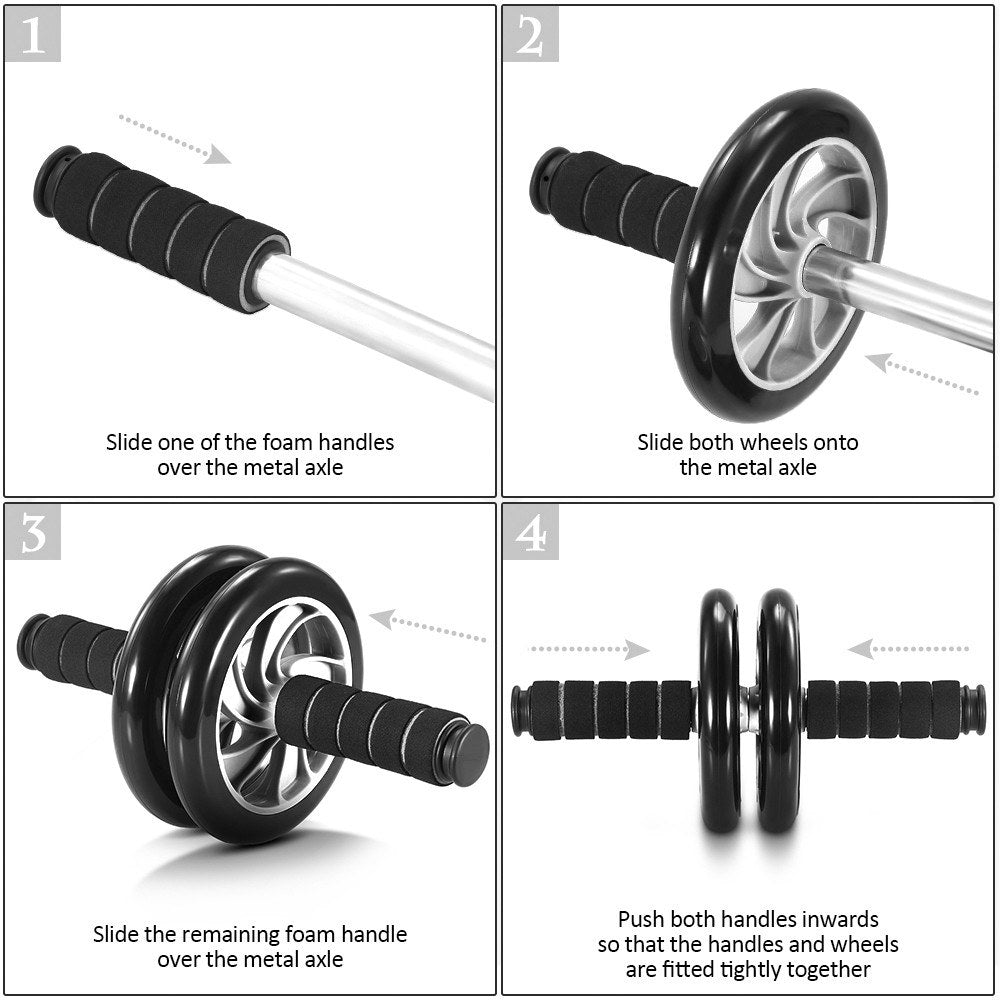 1

Slide one of the foam handles over the metal axle

2

Slide both wheels onto the metal axle

3

Slide the remaining foam handle over the metal axle

4

Push both handles inwards so that the handles and wheels are fitted tightly together