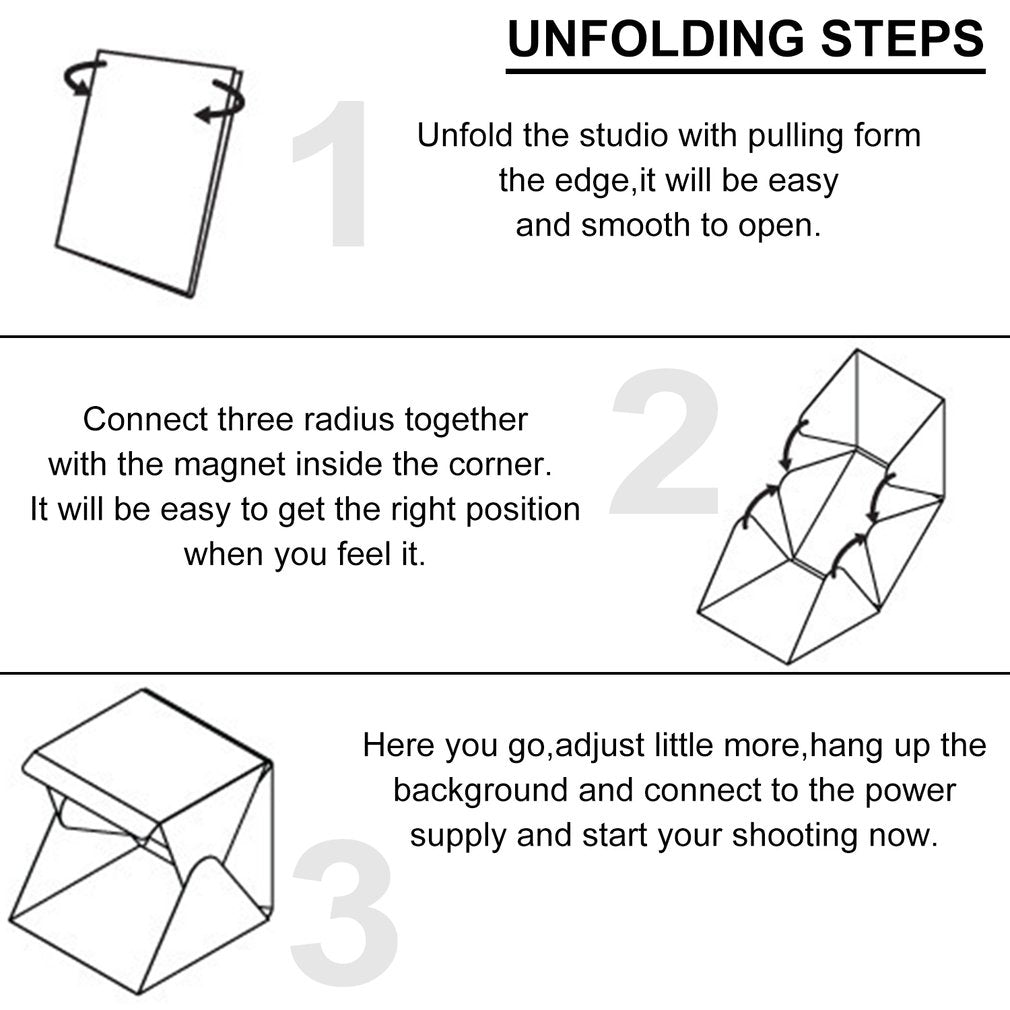 UNFOLDING STEPS

1

Unfold the studio with pulling form the edge,it will be easy and smooth to open.

2

Connect three radius together with the magnet inside the corner. It will be easy to get the right position when you feel it.

3

Here you go,adjust little more,hang up the background and connect to the power supply and start your shooting now.