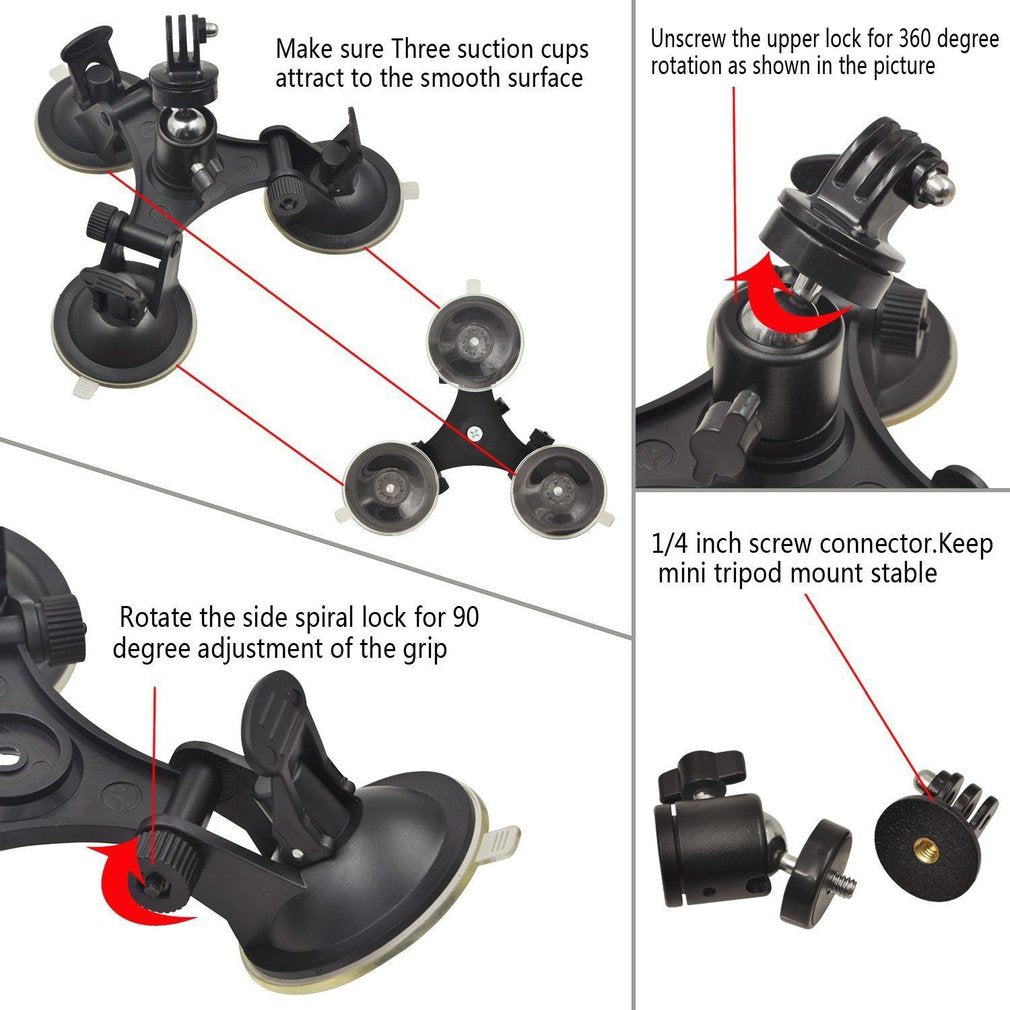 Make sure Three suction cups attract to the smooth surface

Unscrew the upper lock for 360 degree rotation as shown in the picture

Rotate the side spiral lock for 90 degree adjustment of the grip

1/4 inch screw connector.Keep mini tripod mount stable