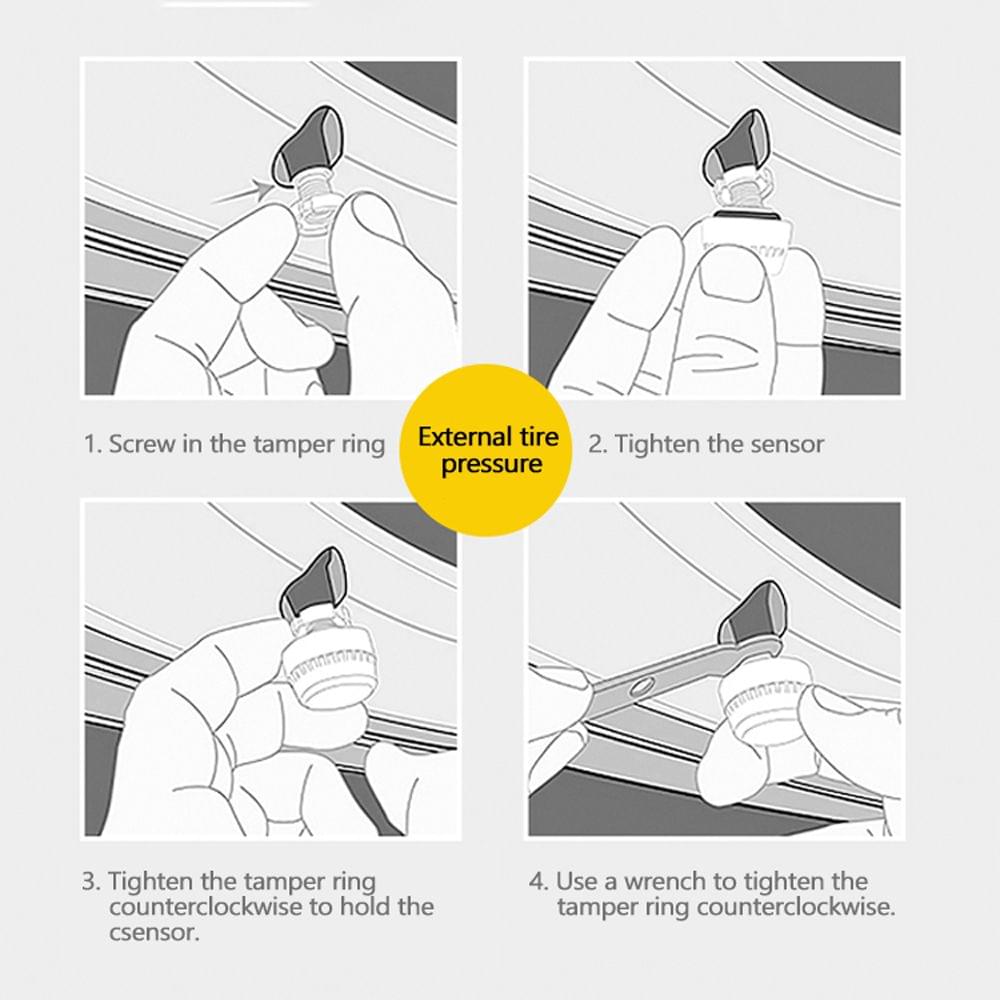 1. Screw in the tamper ring

External tire pressure

2. Tighten the sensor

3. Tighten the tamper ring counterclockwise to hold the csensor.

4. Use a wrench to tighten the tamper ring counterclockwise.