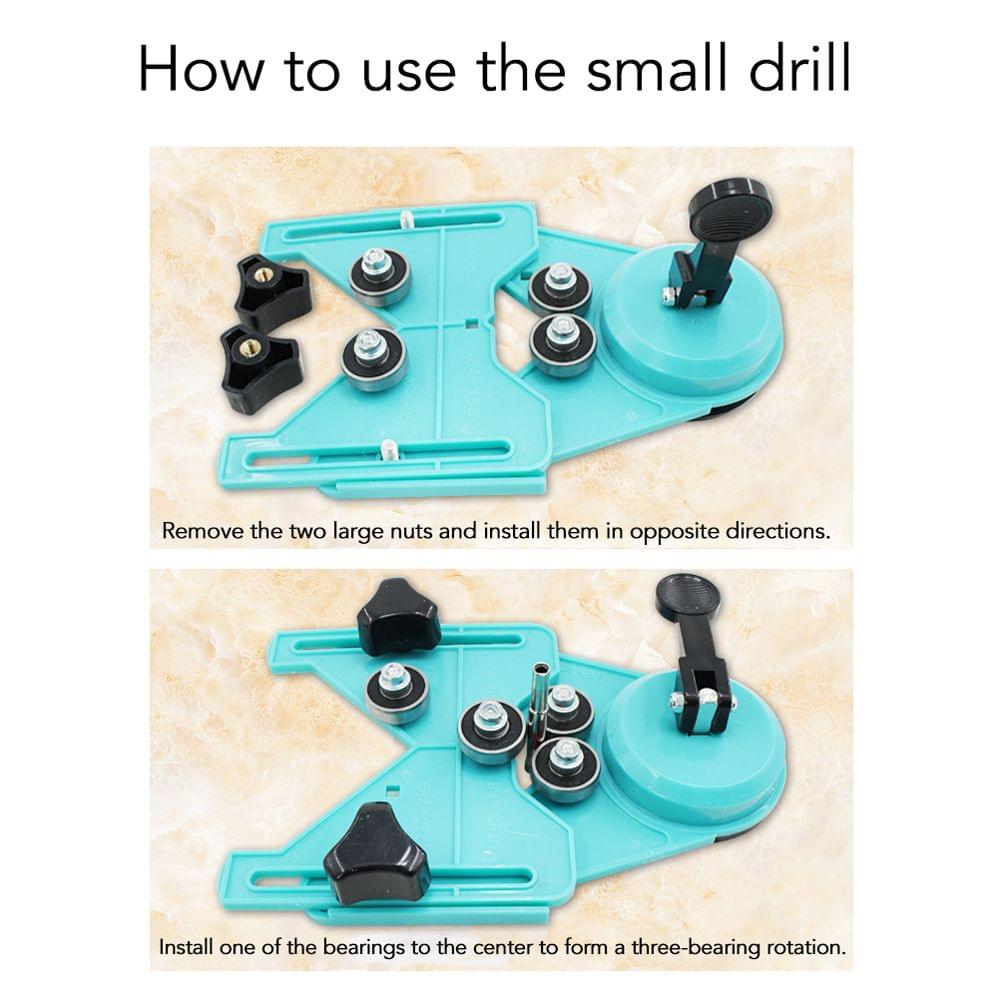 How to use the small drill

Remove the two large nuts and install them in opposite directions.

Install one of the bearings to the center to form a three-bearing rotation.