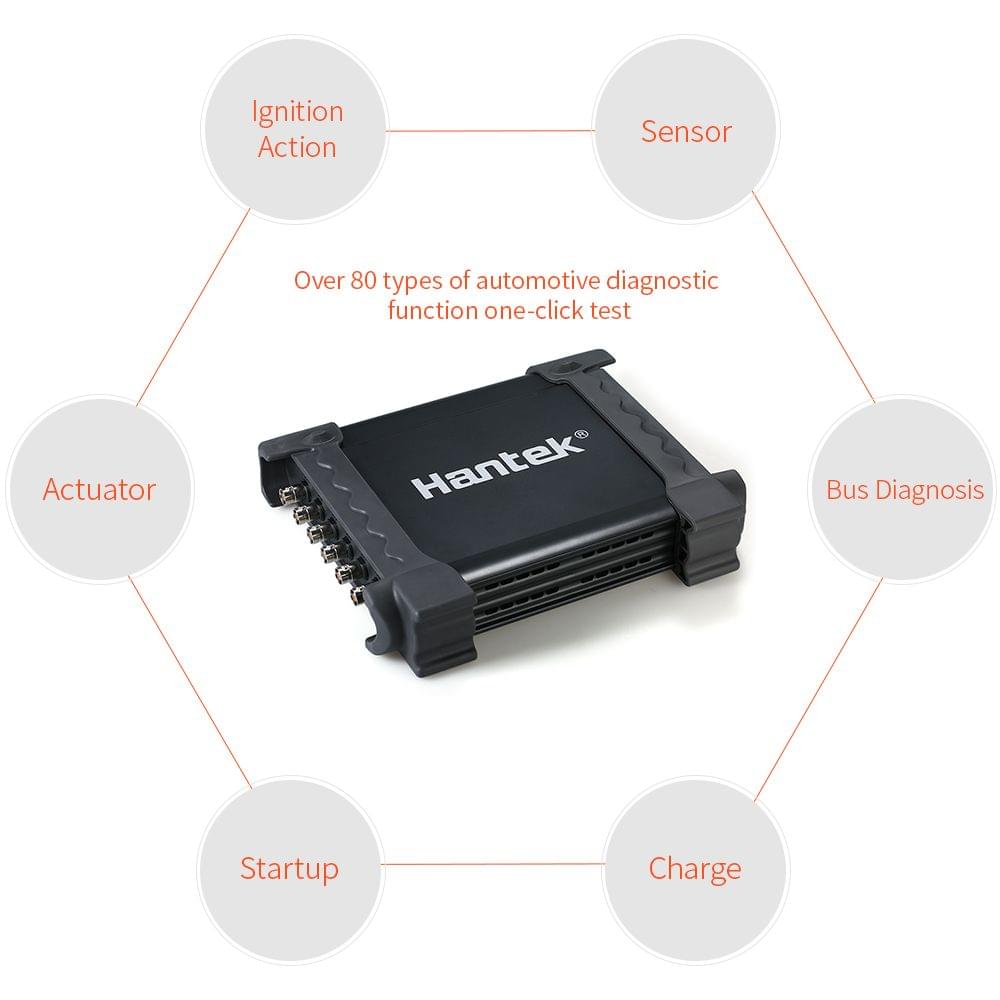 Ignition Action

Sensor

Over 80 types of automotive diagnostic function one-click test

Actuator

Hantek®

Bus Diagnosis

Startup

Charge