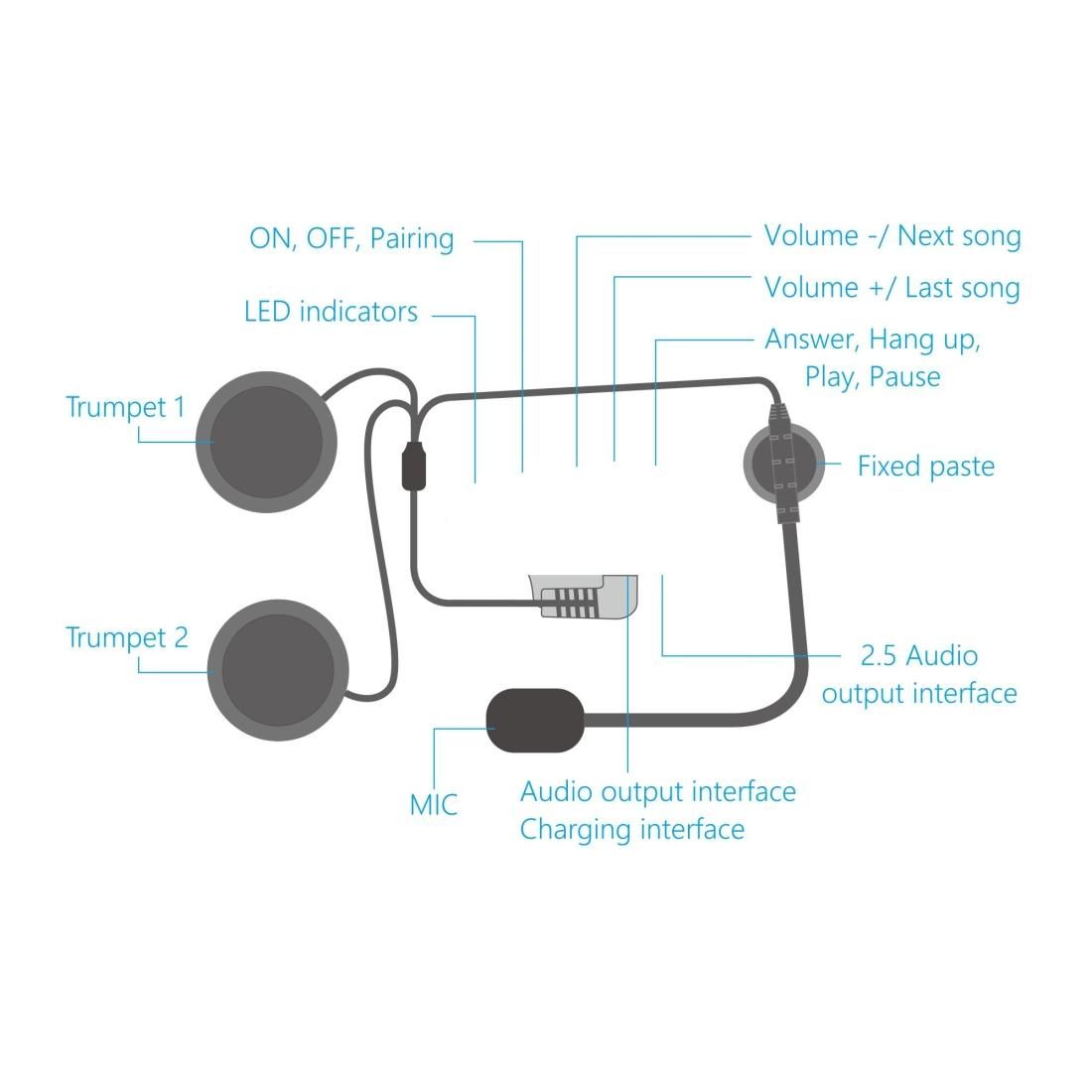 ON, OFF, Pairing

LED indicators

Volume -/ Next song

Volume +/ Last song

Answer, Hang up, Play, Pause

Trumpet 1

Fixed paste

Trumpet 2

2.5 Audio output interface

MIC

Audio output interface
Charging interface