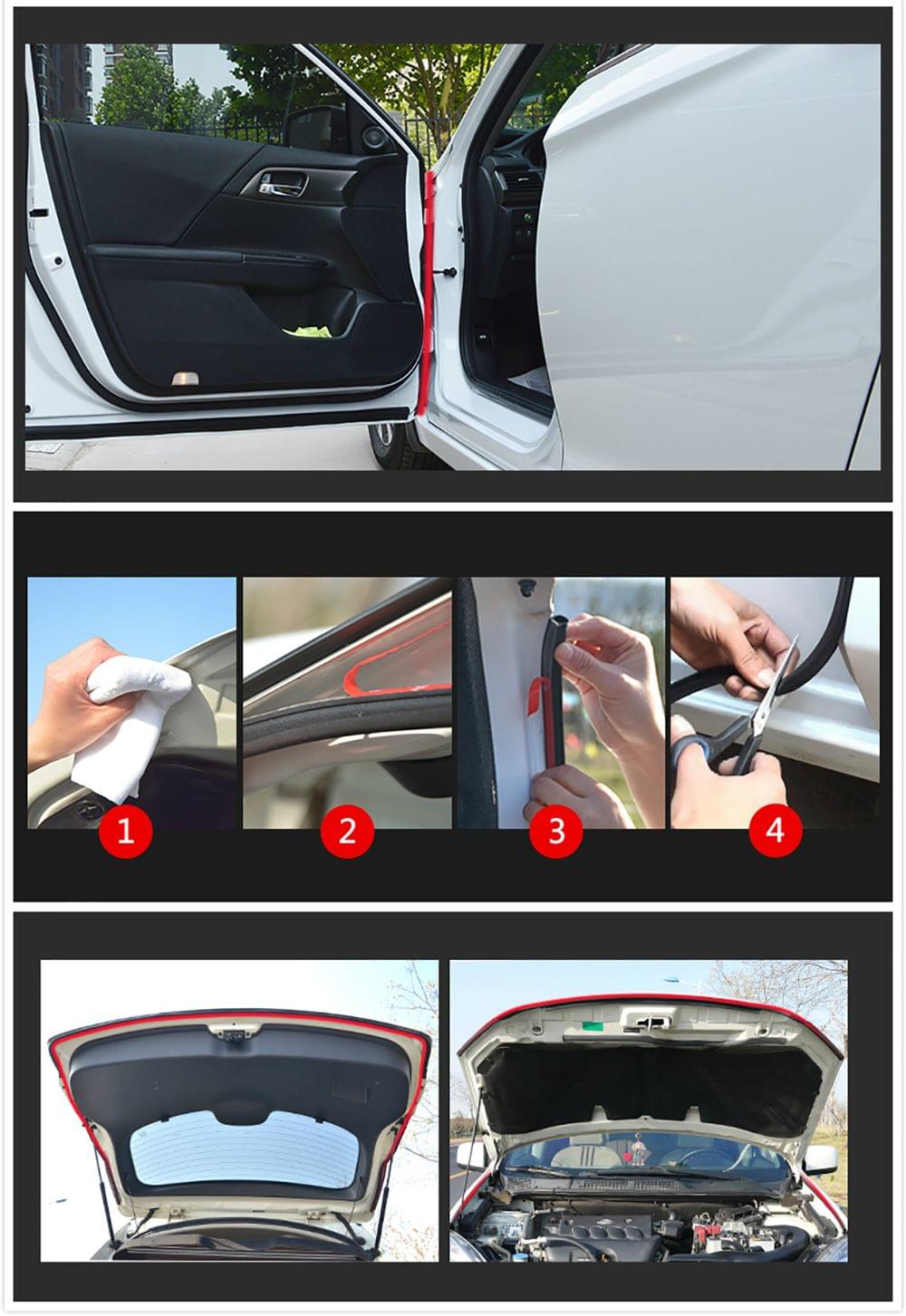 1

2

3

4