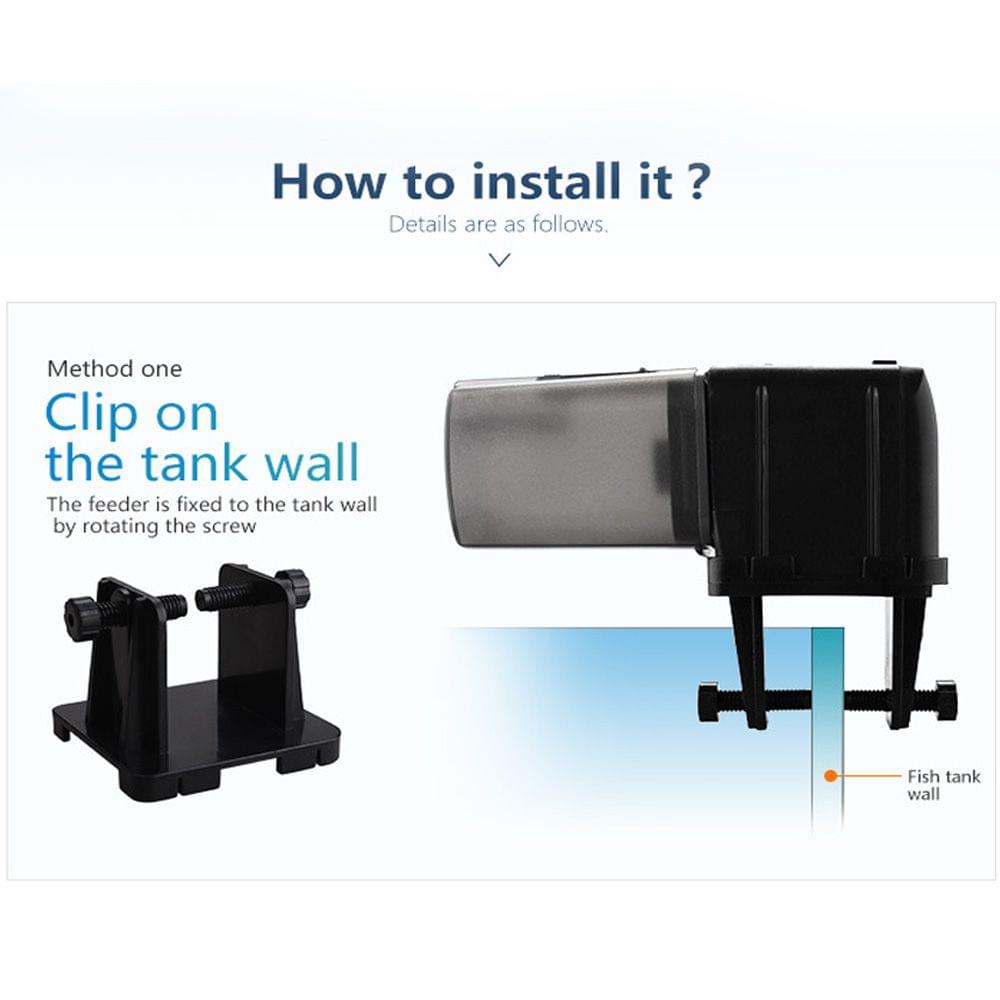 How to install it ?

Details are as follows.

Method one

Clip on the tank wall

The feeder is fixed to the tank wall by rotating the screw

Fish tank wall