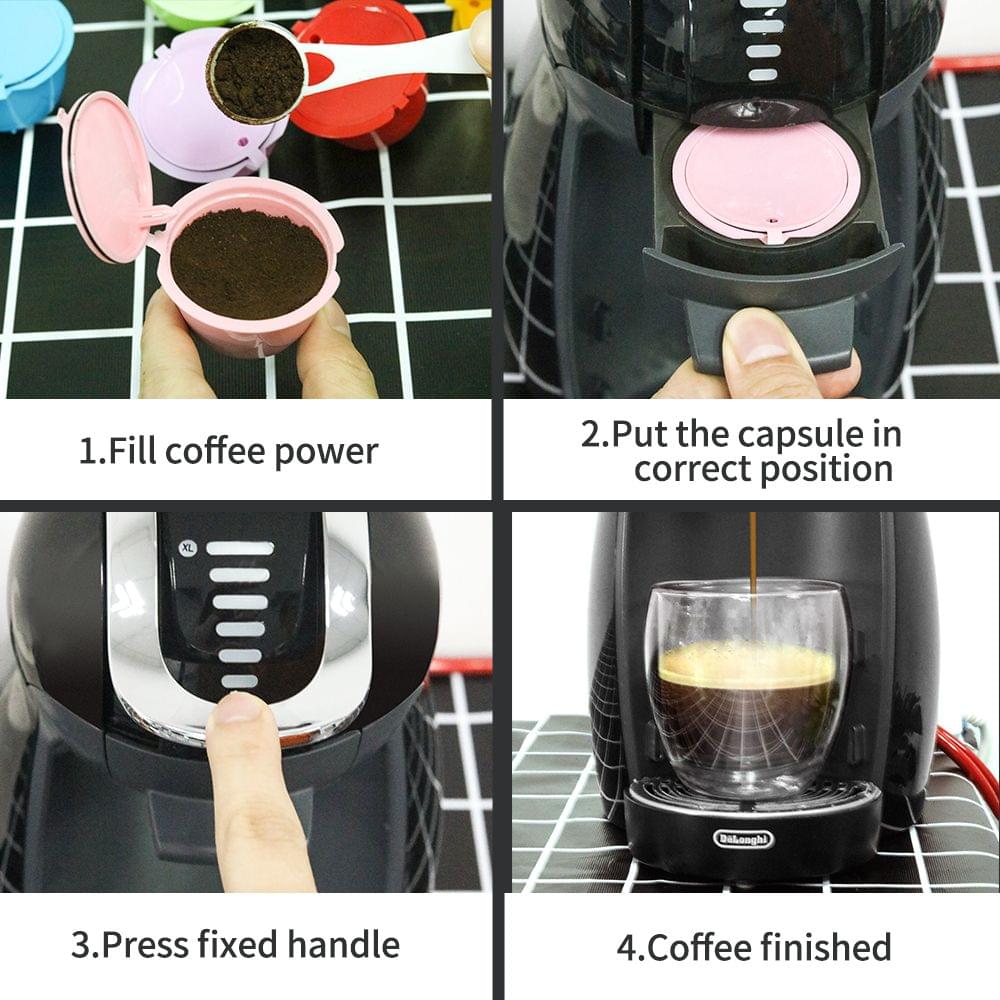 1.Fill coffee power

2.Put the capsule in correct position

XL

3.Press fixed handle

DeLonghi

4.Coffee finished