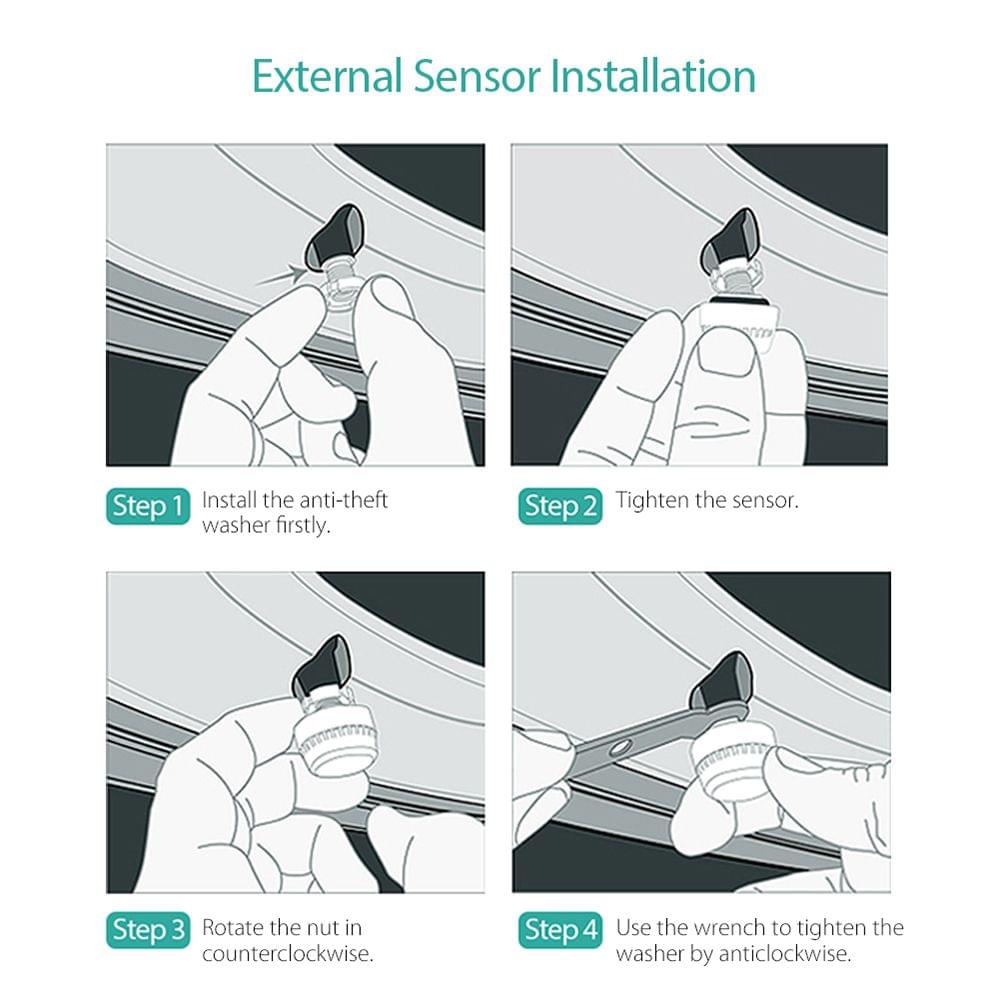 External Sensor Installation

Step 1 Install the anti-theft washer firstly.

Step 2 Tighten the sensor.

Step 3 Rotate the nut in counterclockwise.

Step 4 Use the wrench to tighten the washer by anticlockwise.