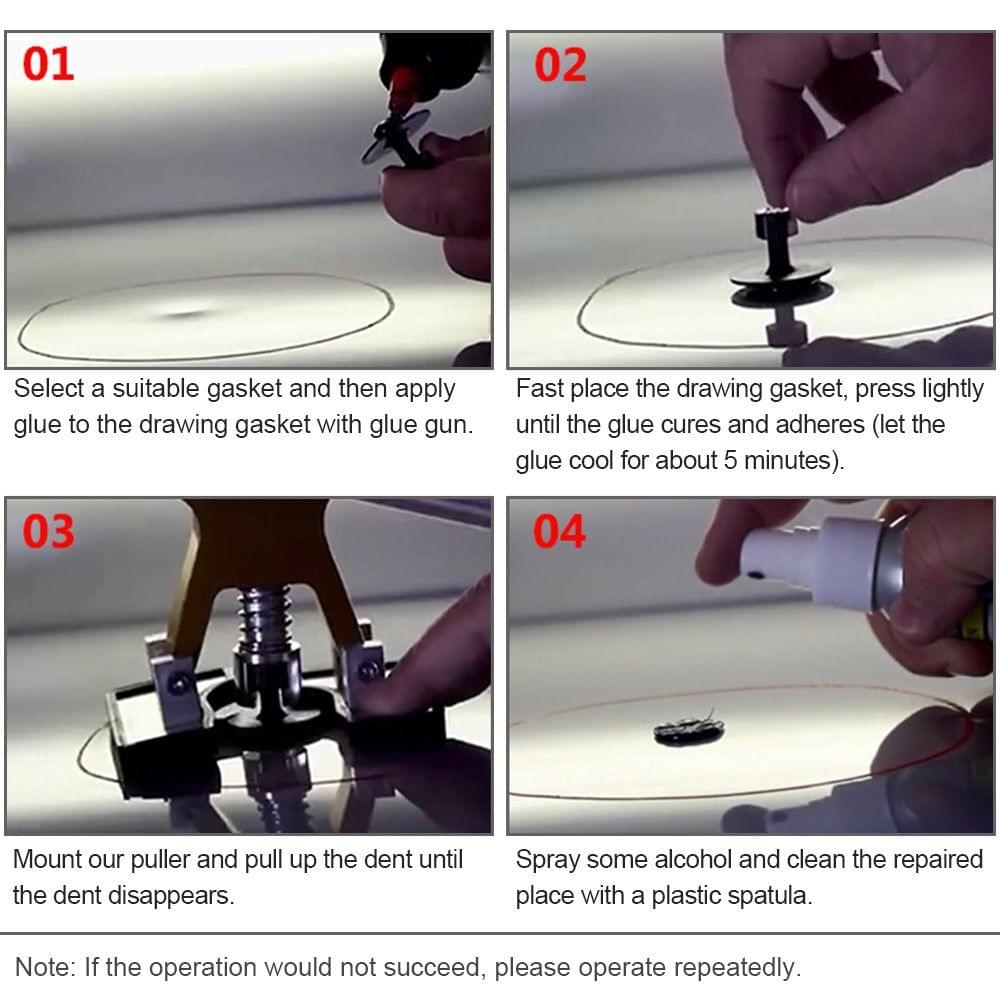 01

Select a suitable gasket and then apply glue to the drawing gasket with glue gun.

02

Fast place the drawing gasket, press lightly until the glue cures and adheres (let the glue cool for about 5 minutes).

03

Mount our puller and pull up the dent until the dent disappears.

04

Spray some alcohol and clean the repaired place with a plastic spatula.

Note: If the operation would not succeed, please operate repeatedly.