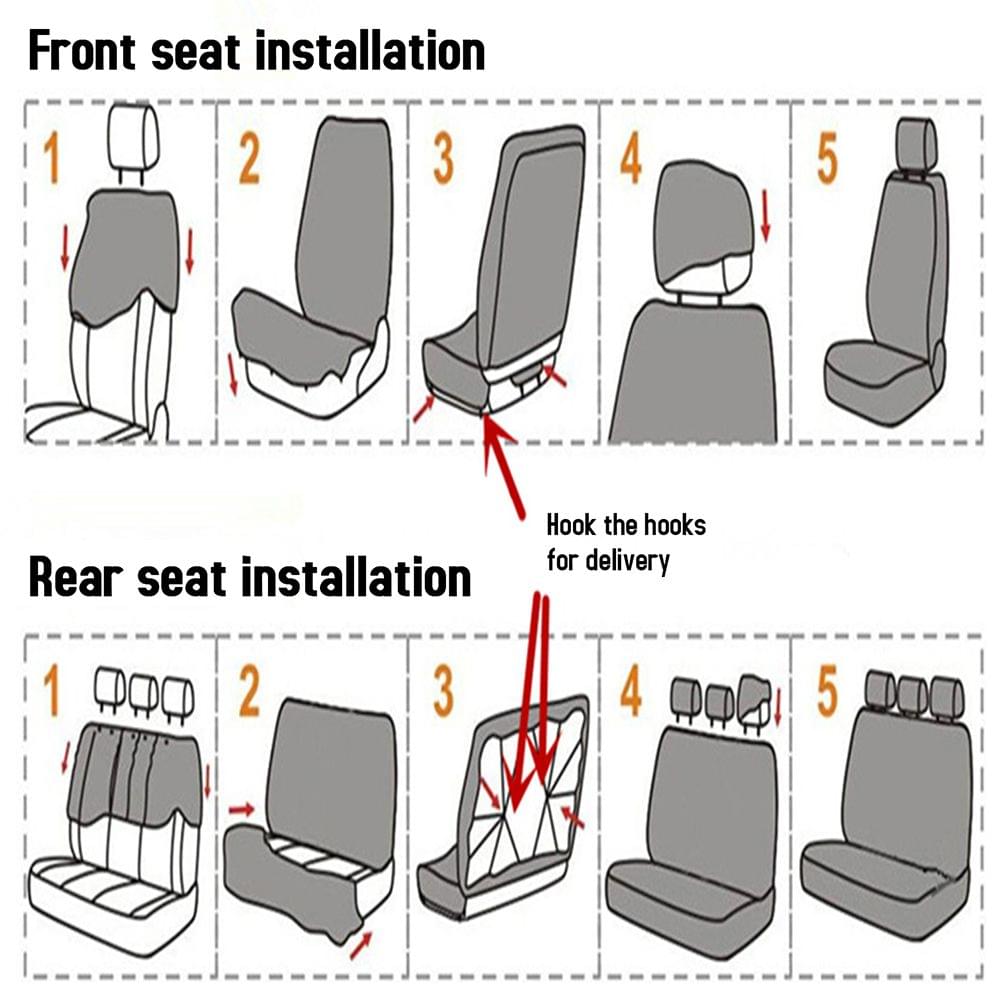 Front seat installation

1

2

3

4

5

Hook the hooks for delivery

Rear seat installation

1

2

3

4

5