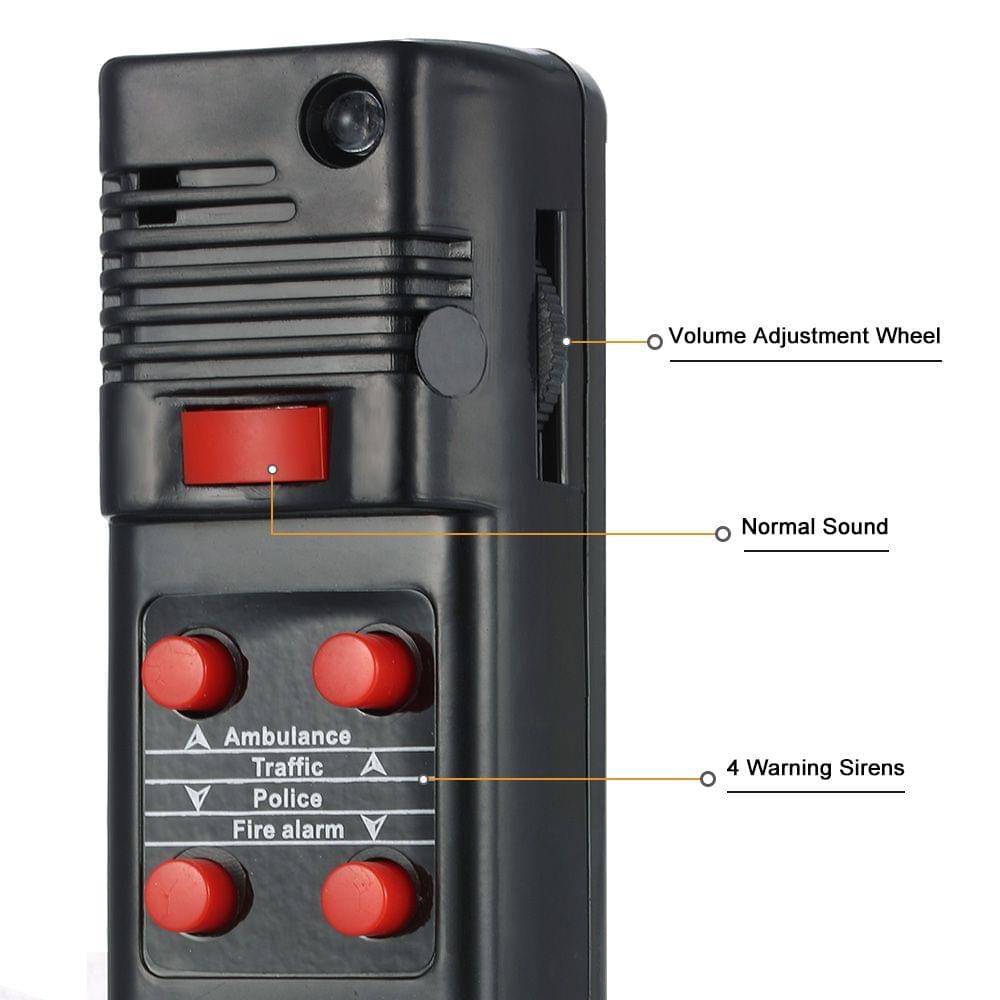 Volume Adjustment Wheel

Normal Sound

Ambulance
Traffic
Police
Fire alarm

4 Warning Sirens