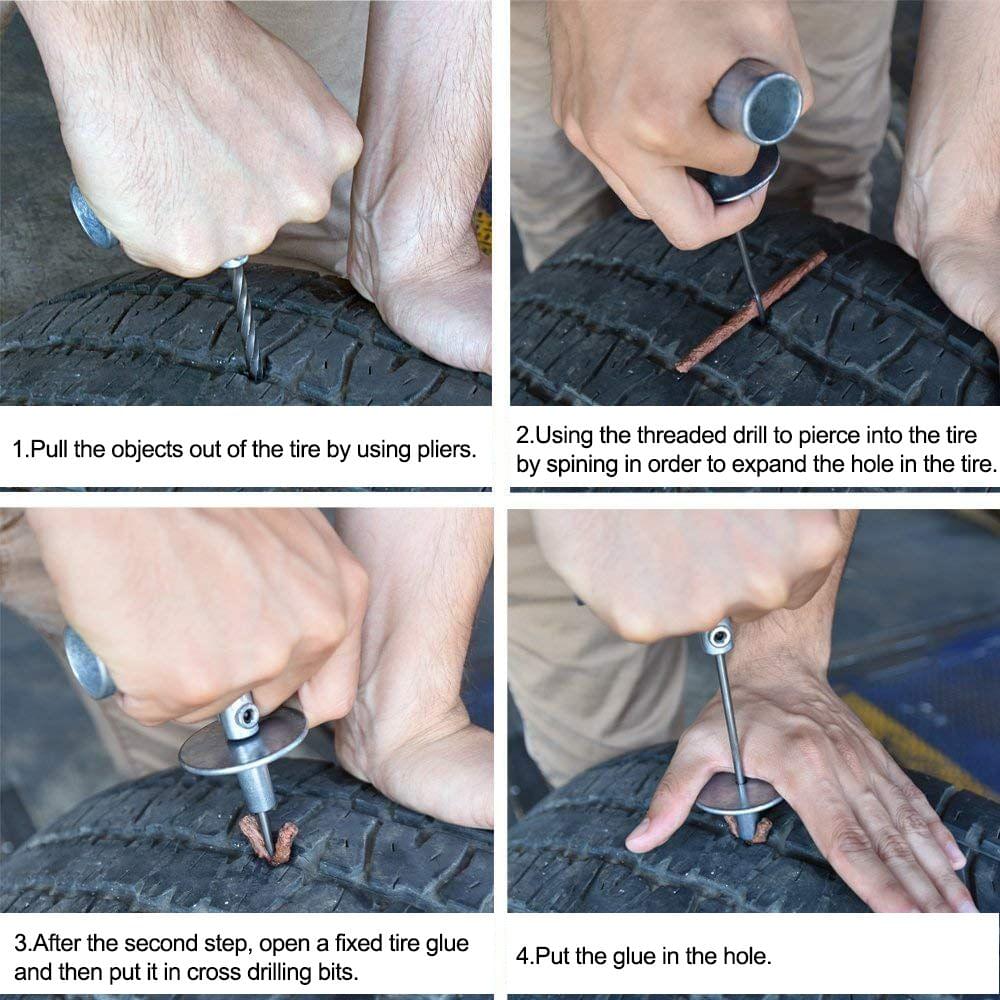 1.Pull the objects out of the tire by using pliers.

2.Using the threaded drill to pierce into the tire by spining in order to expand the hole in the tire.

3.After the second step, open a fixed tire glue and then put it in cross drilling bits.

4.Put the glue in the hole.