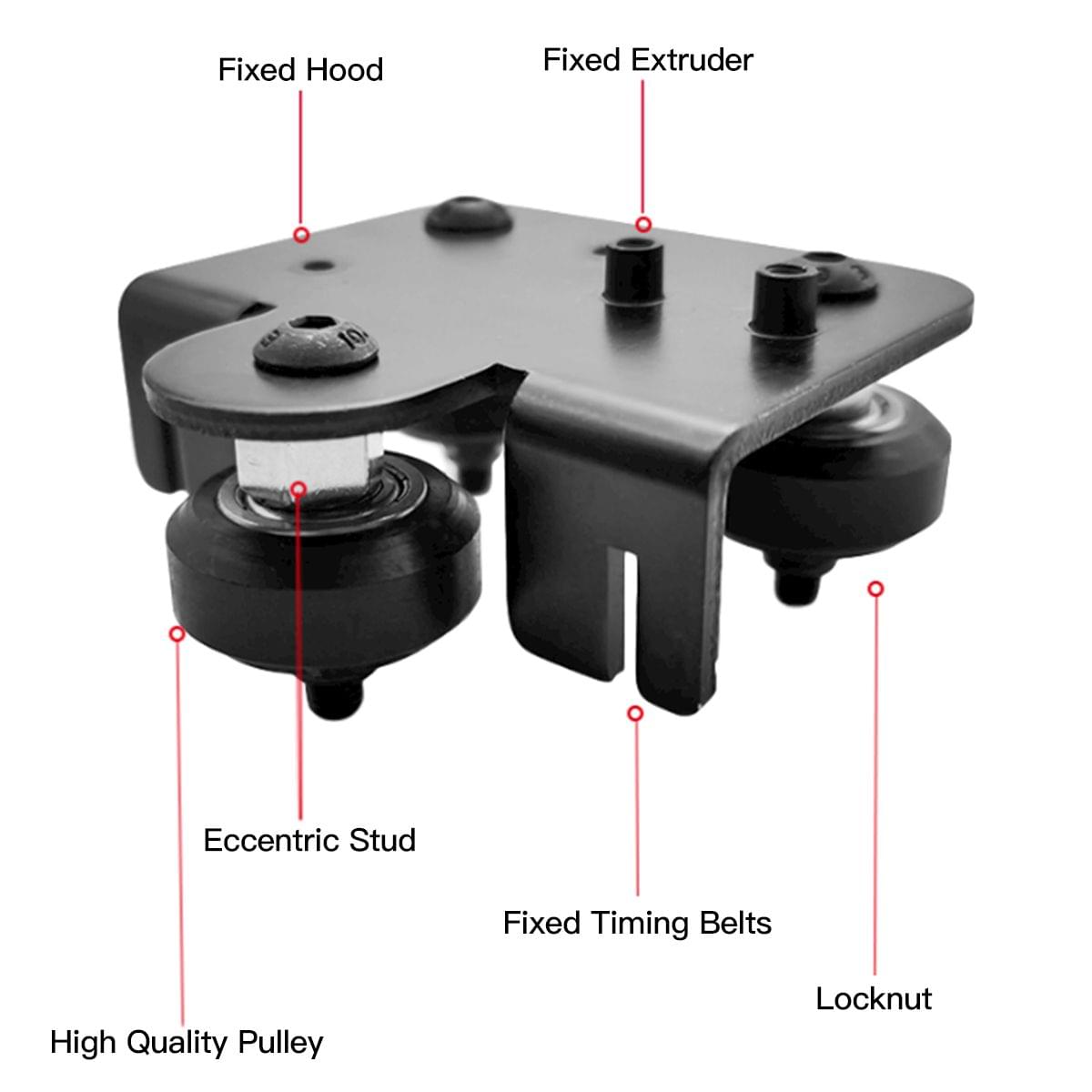 Fixed Hood

Fixed Extruder

Eccentric Stud

Fixed Timing Belts

Locknut

High Quality Pulley